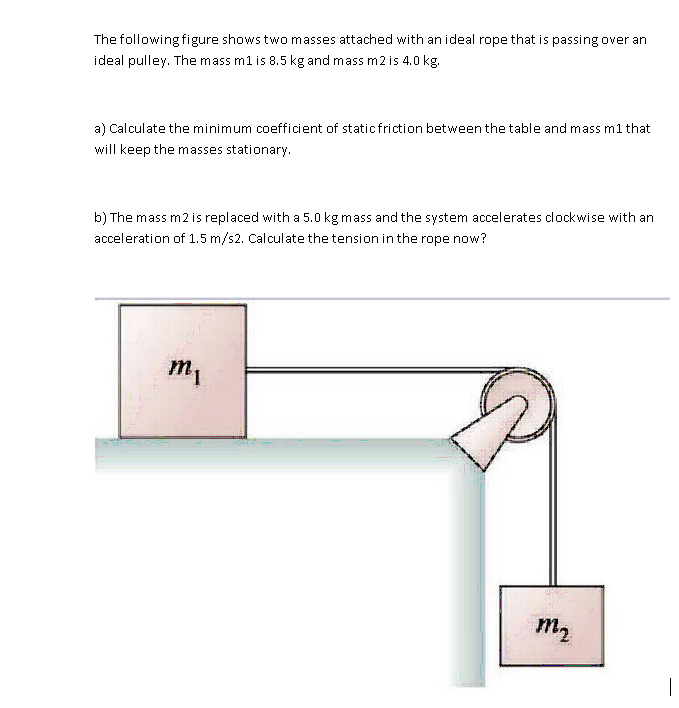 The following figure shows two masses attached with an ideal rope that is passing over an ideal pulley. The mass m1 is 8.5 kg and mass m2 is 4.0 kg.

a) Calculate the minimum coefficient of static friction between the table and mass m1 that will keep the masses stationary.

b) The mass m2 is replaced with a 5.0 kg mass and the system accelerates clockwise with an acceleration of 1.5 m/s2. Calculate the tension in the rope now?

$m_1$

$m_2$