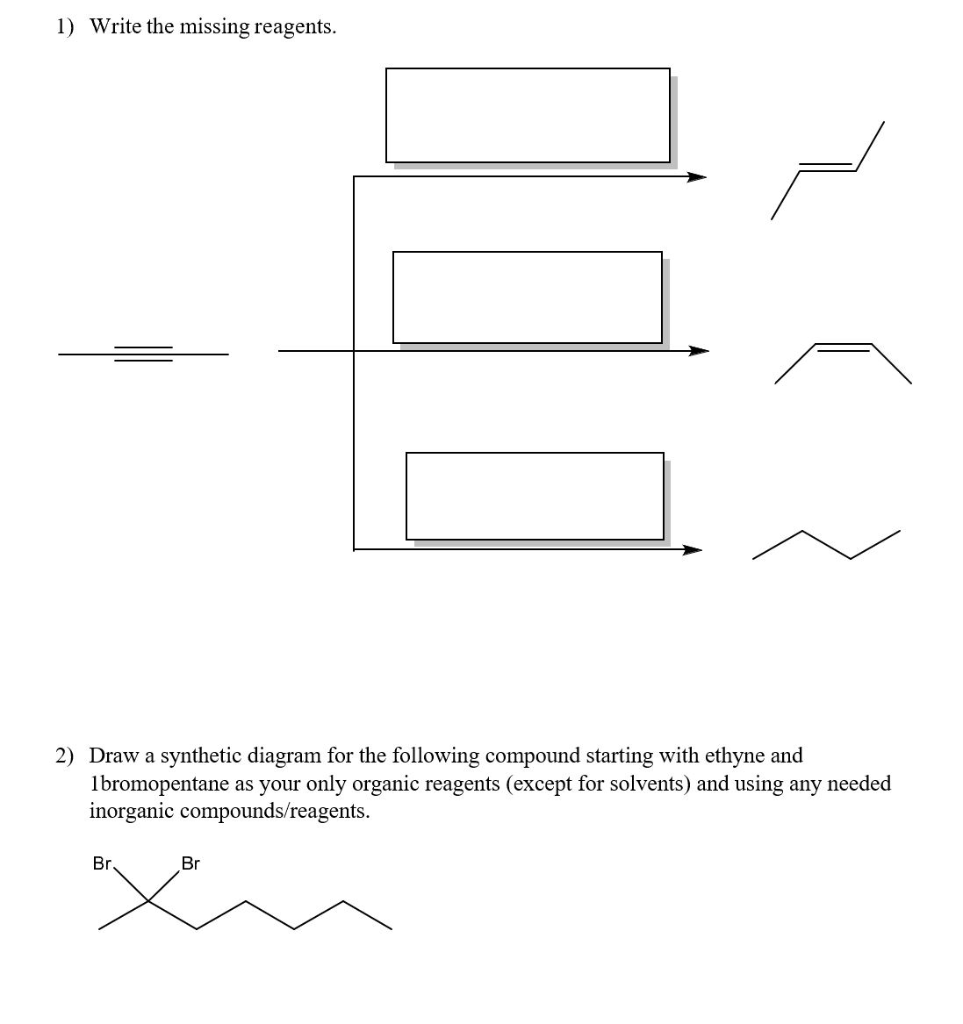 1) Write the missing reagents.

2) Draw a synthetic diagram for the following compound starting with ethyne and 1bromopentane as your only organic reagents (except for solvents) and using any needed inorganic compounds/reagents.

Br

Br