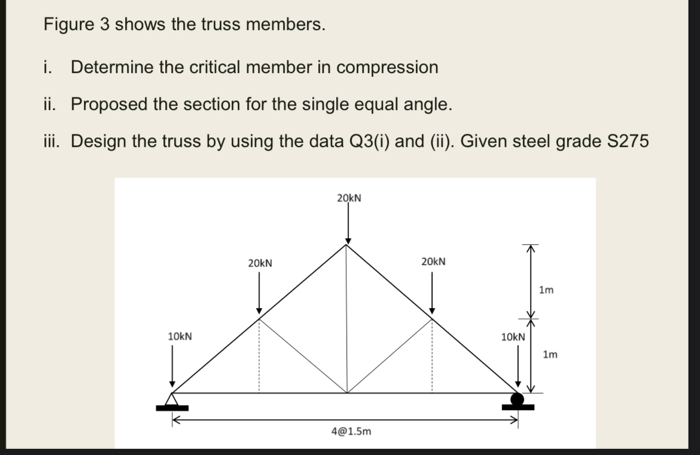 Figure 3 shows the truss members.

i. Determine the critical member in compression

ii. Proposed the section for the single equal angle.

iii. Design the truss by using the data Q3(i) and (ii). Given steel grade S275

20kN

20kN

20kN

1m

10kN

10kN

1m

4@1.5m