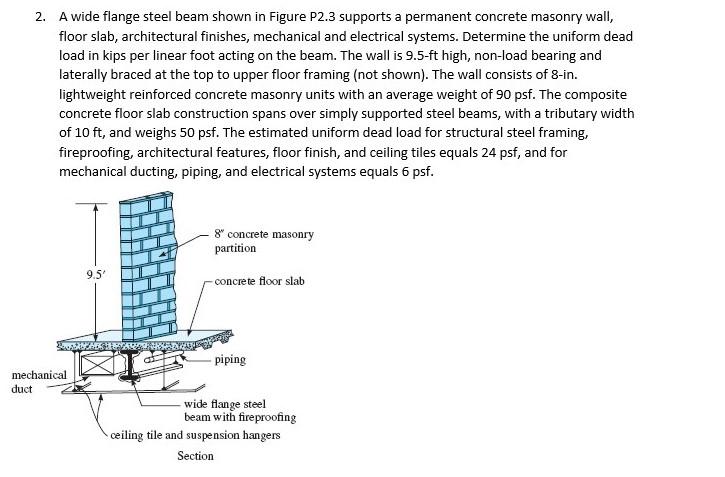 2. A wide flange steel beam shown in Figure P2.3 supports a permanent concrete masonry wall, floor slab, architectural finishes, mechanical and electrical systems. Determine the uniform dead load in kips per linear foot acting on the beam. The wall is 9.5-ft high, non-load bearing and laterally braced at the top to upper floor framing (not shown). The wall consists of 8-in. lightweight reinforced concrete masonry units with an average weight of 90 psf. The composite concrete floor slab construction spans over simply supported steel beams, with a tributary width of 10 ft, and weighs 50 psf. The estimated uniform dead load for structural steel framing, fireproofing, architectural features, floor finish, and ceiling tiles equals 24 psf, and for mechanical ducting, piping, and electrical systems equals 6 psf.

9.5′

8″ concrete masonry partition

concrete floor slab

piping

mechanical duct

wide flange steel beam with fireproofing

ceiling tile and suspension hangers

Section