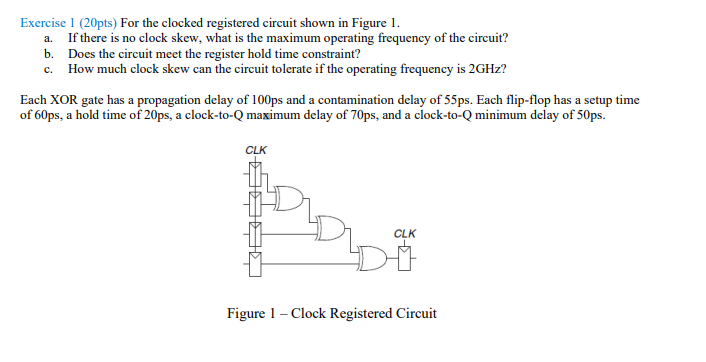 Exercise 1 (20pts) For the clocked registered circuit shown in Figure 1.
a. If there is no clock skew, what is the maximum operating frequency of the circuit?
b. Does the circuit meet the register hold time constraint?
c. How much clock skew can the circuit tolerate if the operating frequency is 2GHz?

Each XOR gate has a propagation delay of 100ps and a contamination delay of 55ps. Each flip-flop has a setup time of 60ps, a hold time of 20ps, a clock-to-Q maximum delay of 70ps, and a clock-to-Q minimum delay of 50ps.

CLK

CLK

Figure 1 – Clock Registered Circuit