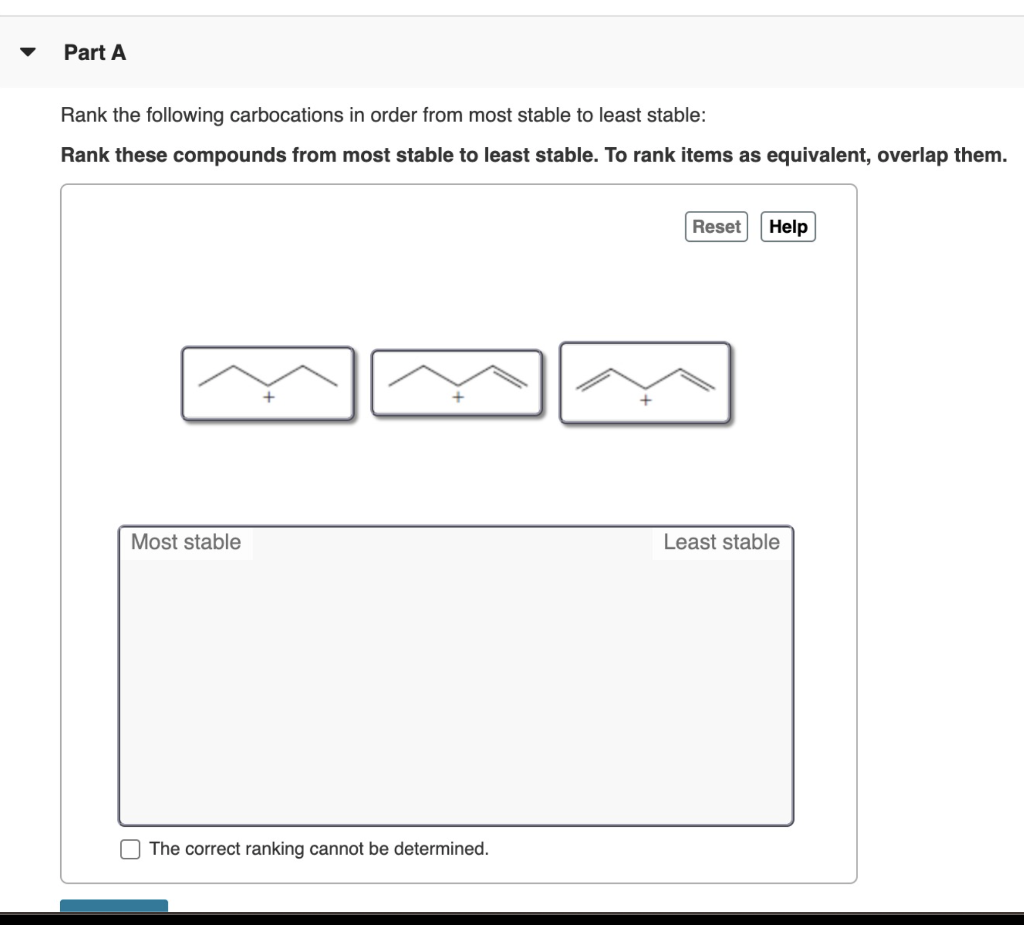 Part A

Rank the following carbocations in order from most stable to least stable:

**Rank these compounds from most stable to least stable. To rank items as equivalent, overlap them.**

Reset Help

+

+

+

Most stable

Least stable

The correct ranking cannot be determined.