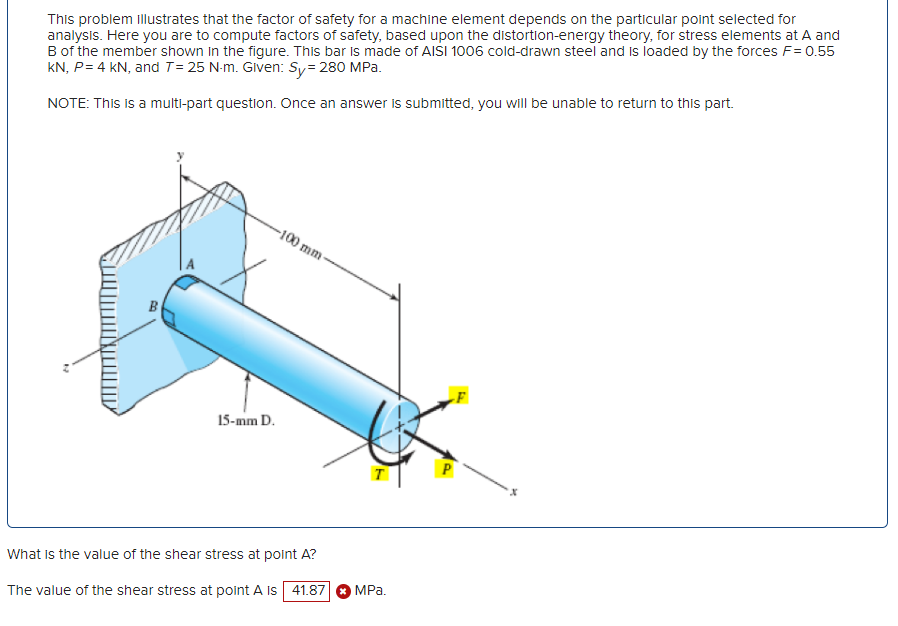 This problem illustrates that the factor of safety for a machine element depends on the particular point selected for analysis. Here you are to compute factors of safety, based upon the distortion-energy theory, for stress elements at A and B of the member shown in the figure. This bar is made of AISI 1006 cold-drawn steel and is loaded by the forces $F = 0.55$ kN, $P = 4$ kN, and $T = 25$ N·m. Given: $S_y = 280$ MPa.

NOTE: This is a multi-part question. Once an answer is submitted, you will be unable to return to this part.

y
100 mm
A
B
z
15-mm D.
F
T
P
x

What is the value of the shear stress at point A?

The value of the shear stress at point A is 41.87 MPa.