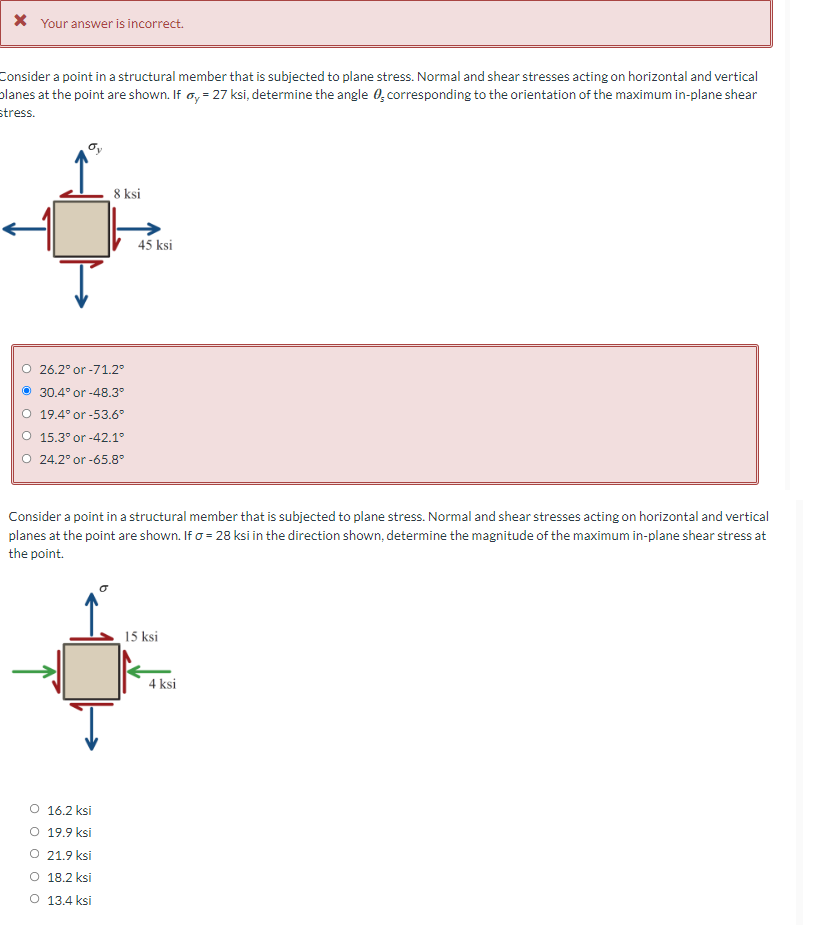 Your answer is incorrect.

Consider a point in a structural member that is subjected to plane stress. Normal and shear stresses acting on horizontal and vertical planes at the point are shown. If $\sigma_y$ = 27 ksi, determine the angle $\theta_s$ corresponding to the orientation of the maximum in-plane shear stress.

$\sigma_y$

8 ksi

45 ksi

26.2° or -71.2°
30.4° or -48.3°
19.4° or -53.6°
15.3° or -42.1°
24.2° or -65.8°

Consider a point in a structural member that is subjected to plane stress. Normal and shear stresses acting on horizontal and vertical planes at the point are shown. If $\sigma$ = 28 ksi in the direction shown, determine the magnitude of the maximum in-plane shear stress at the point.

$\sigma$

15 ksi

4 ksi

16.2 ksi
19.9 ksi
21.9 ksi
18.2 ksi
13.4 ksi