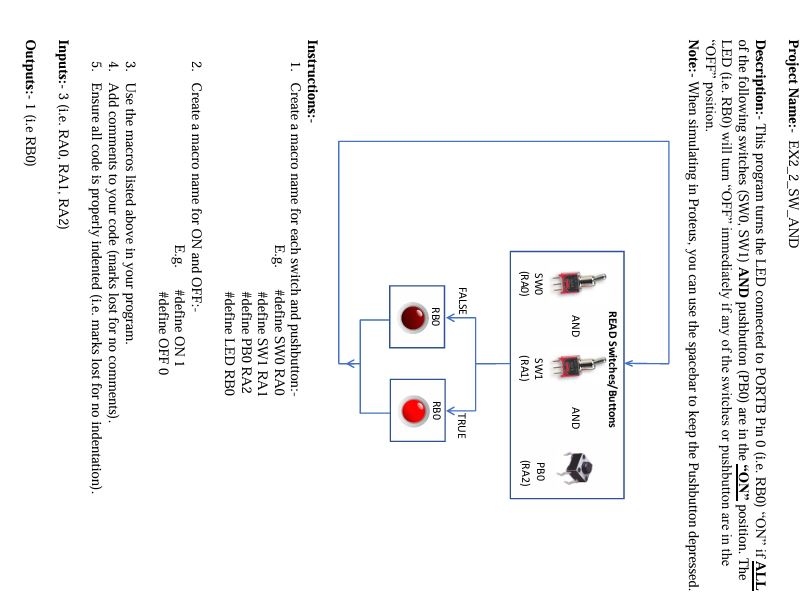 **Project Name:-** EX2_2_SW_AND

**Description:-** This program turns the LED connected to PORTB Pin 0 (i.e. RB0) "ON" if **ALL** of the following switches (SW0, SW1) **AND** pushbutton (PB0) are in the **"ON"** position. The LED (i.e. RB0) will turn "OFF" immediately if any of the switches or pushbutton are in the "OFF" position.

**Note:-** When simulating in Proteus, you can use the spacebar to keep the Pushbutton depressed.

READ Switches/Buttons

SW0 (RA0) AND SW1 (RA1) AND PB0 (RA2)

FALSE TRUE

RB0 RB0

**Instructions:-**

1. Create a macro name for each switch and pushbutton:-
E.g. #define SW0 RA0
#define SW1 RA1
#define PB0 RA2
#define LED RB0

2. Create a macro name for ON and OFF:-
E.g. #define ON 1
#define OFF 0

3. Use the macros listed above in your program.
4. Add comments to your code (marks lost for no comments).
5. Ensure all code is properly indented (i.e. marks lost for no indentation).

**Inputs:-** 3 (i.e. RA0, RA1, RA2)

**Outputs:-** 1 (i.e RB0)