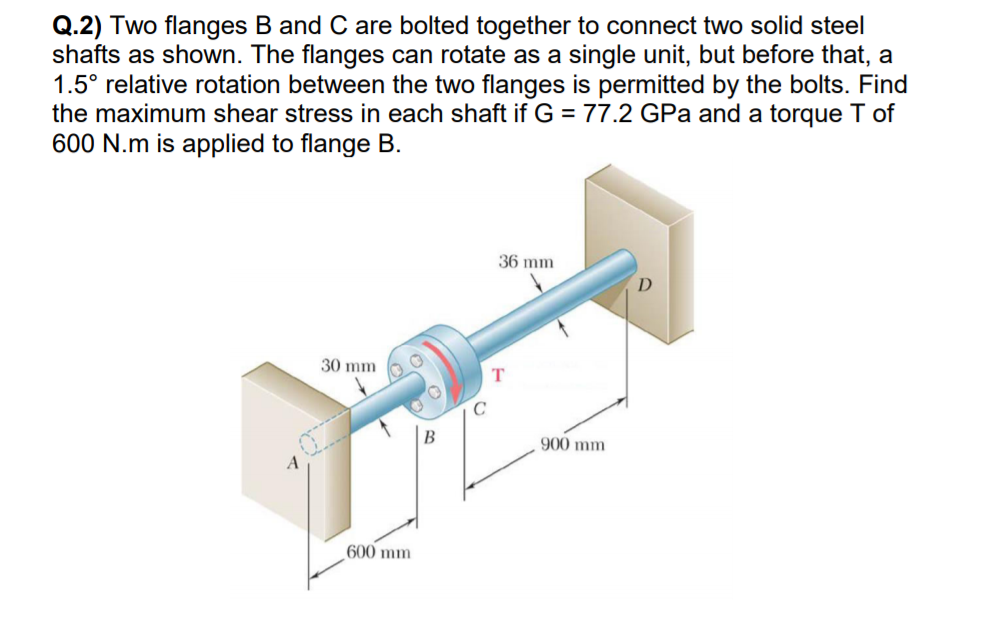 Q.2) Two flanges B and C are bolted together to connect two solid steel shafts as shown. The flanges can rotate as a single unit, but before that, a 1.5° relative rotation between the two flanges is permitted by the bolts. Find the maximum shear stress in each shaft if G = 77.2 GPa and a torque T of 600 N.m is applied to flange B.

36 mm
D
30 mm
T
C
B
900 mm
A
600 mm