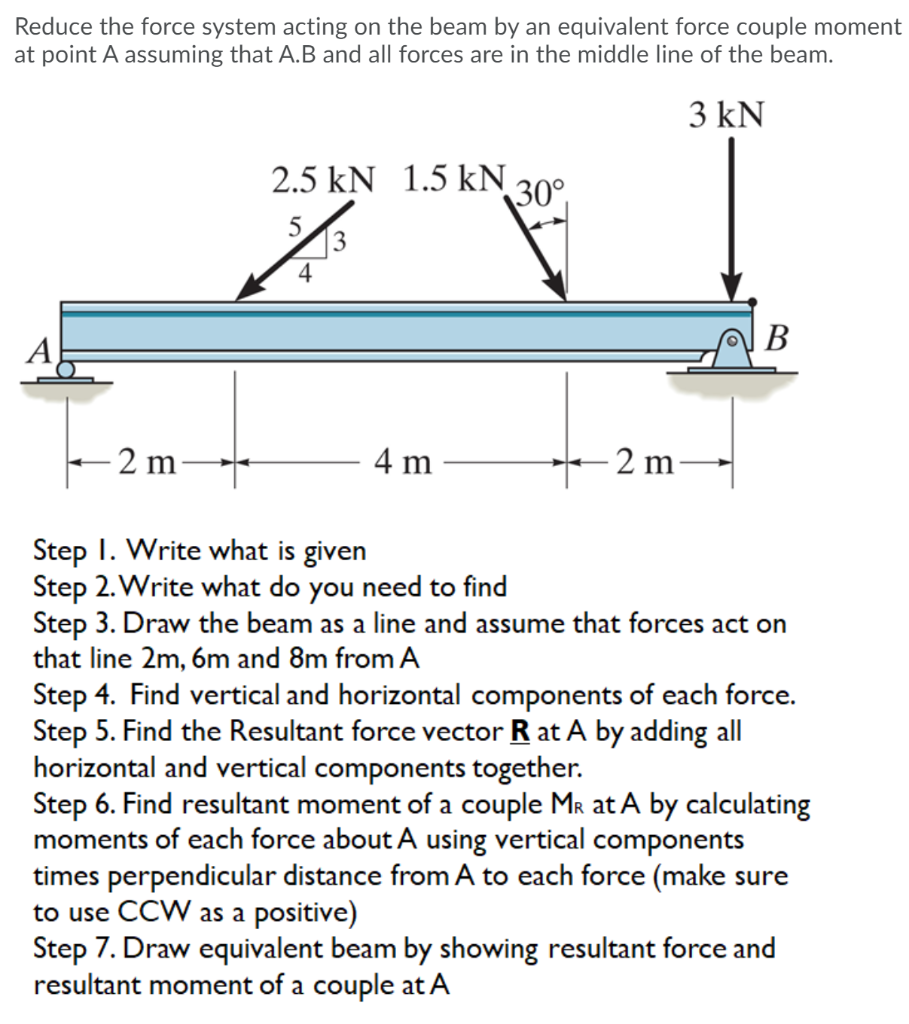 Reduce the force system acting on the beam by an equivalent force couple moment at point A assuming that A.B and all forces are in the middle line of the beam.

3 kN

2.5 kN 1.5 kN 30°

5
3
4

A
B

2 m
4 m
2 m

Step 1. Write what is given
Step 2. Write what do you need to find
Step 3. Draw the beam as a line and assume that forces act on that line 2m, 6m and 8m from A
Step 4. Find vertical and horizontal components of each force.
Step 5. Find the Resultant force vector **R** at A by adding all horizontal and vertical components together.
Step 6. Find resultant moment of a couple $M_R$ at A by calculating moments of each force about A using vertical components times perpendicular distance from A to each force (make sure to use CCW as a positive)
Step 7. Draw equivalent beam by showing resultant force and resultant moment of a couple at A