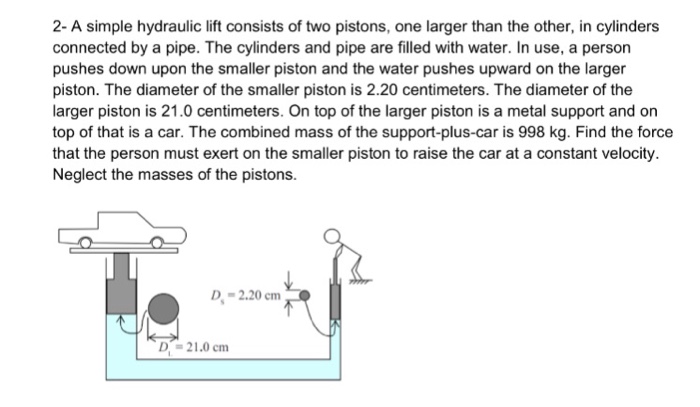 2- A simple hydraulic lift consists of two pistons, one larger than the other, in cylinders connected by a pipe. The cylinders and pipe are filled with water. In use, a person pushes down upon the smaller piston and the water pushes upward on the larger piston. The diameter of the smaller piston is 2.20 centimeters. The diameter of the larger piston is 21.0 centimeters. On top of the larger piston is a metal support and on top of that is a car. The combined mass of the support-plus-car is 998 kg. Find the force that the person must exert on the smaller piston to raise the car at a constant velocity. Neglect the masses of the pistons.

$D_s = 2.20$ cm

$D_L = 21.0$ cm