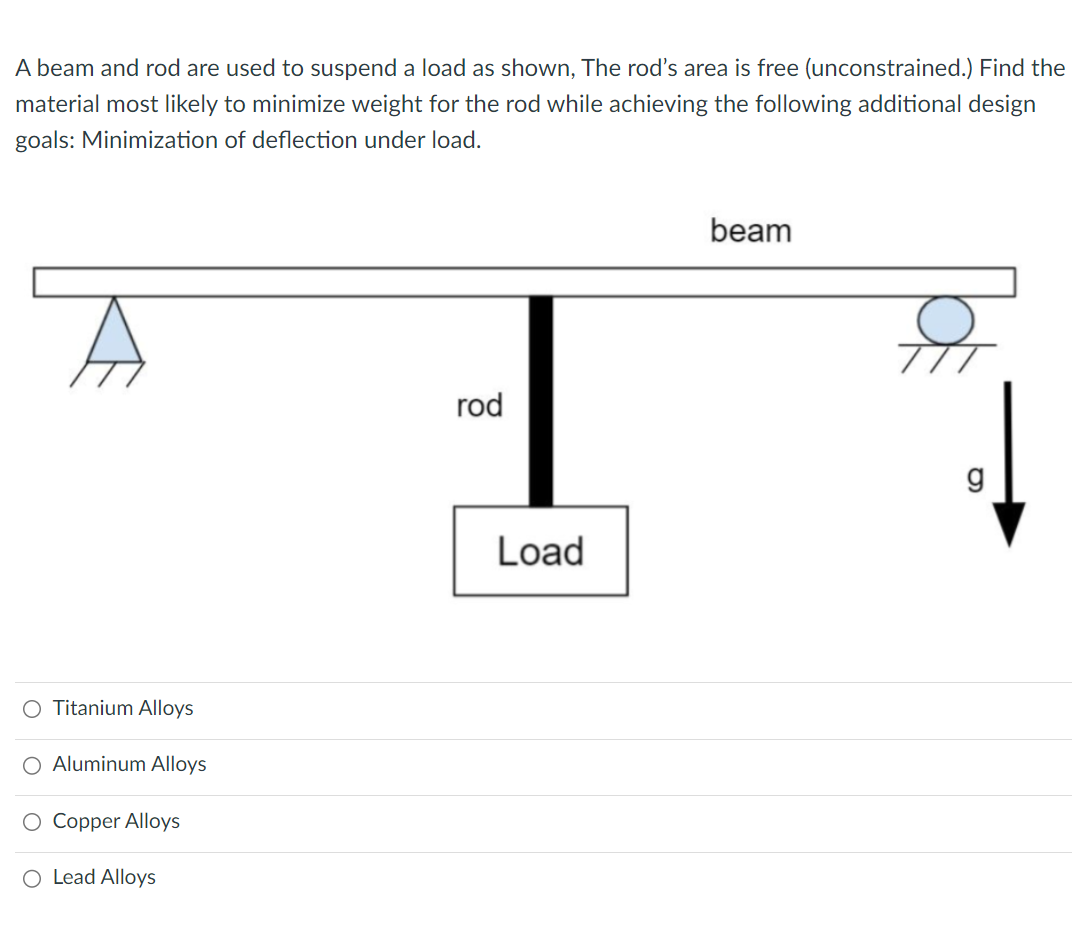 A beam and rod are used to suspend a load as shown, The rod's area is free (unconstrained.) Find the material most likely to minimize weight for the rod while achieving the following additional design goals: Minimization of deflection under load.

beam

rod

g

Load

○ Titanium Alloys

○ Aluminum Alloys

○ Copper Alloys

○ Lead Alloys