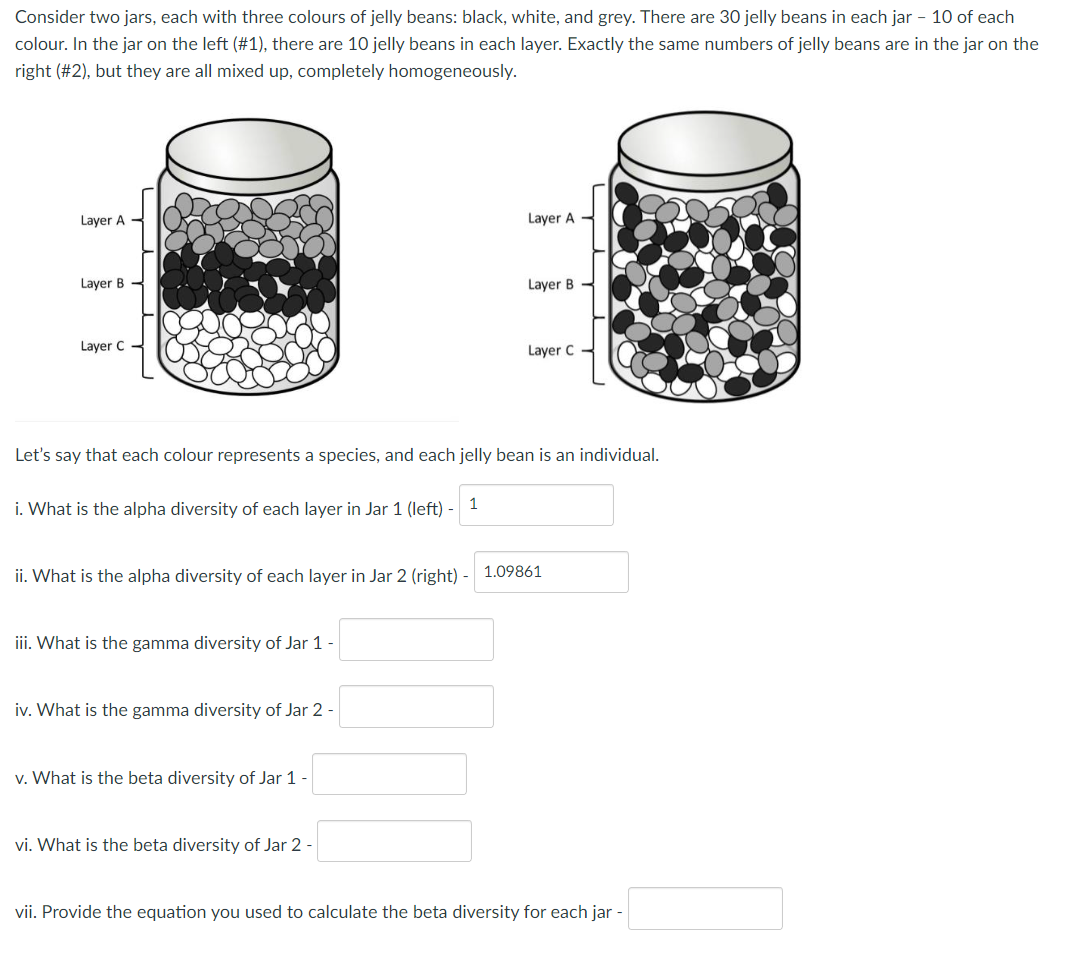 Consider two jars, each with three colours of jelly beans: black, white, and grey. There are 30 jelly beans in each jar – 10 of each colour. In the jar on the left (#1), there are 10 jelly beans in each layer. Exactly the same numbers of jelly beans are in the jar on the right (#2), but they are all mixed up, completely homogeneously.

Layer A
Layer B
Layer C

Layer A
Layer B
Layer C

Let's say that each colour represents a species, and each jelly bean is an individual.

i. What is the alpha diversity of each layer in Jar 1 (left) - 1

ii. What is the alpha diversity of each layer in Jar 2 (right) - 1.09861

iii. What is the gamma diversity of Jar 1 -

iv. What is the gamma diversity of Jar 2 -

v. What is the beta diversity of Jar 1 -

vi. What is the beta diversity of Jar 2 -

vii. Provide the equation you used to calculate the beta diversity for each jar -