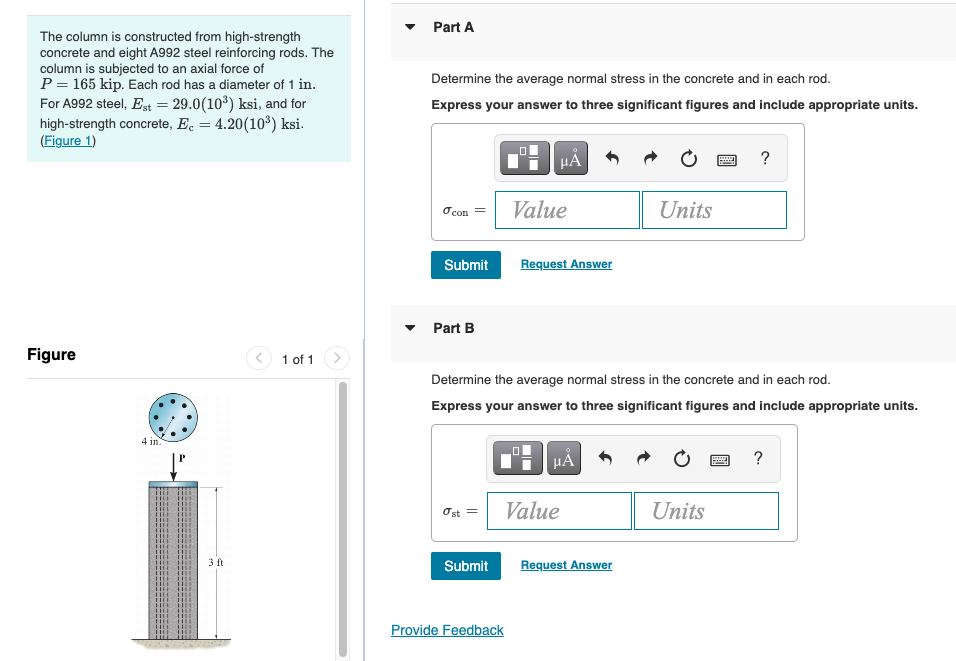 The column is constructed from high-strength concrete and eight A992 steel reinforcing rods. The column is subjected to an axial force of $P = 165$ kip. Each rod has a diameter of 1 in. For A992 steel, $E_{st} = 29.0(10^3)$ ksi, and for high-strength concrete, $E_c = 4.20(10^3)$ ksi.
(Figure 1)

Figure

1 of 1

4 in.

P

3 ft

Part A

Determine the average normal stress in the concrete and in each rod.

Express your answer to three significant figures and include appropriate units.

μÅ

?

$\sigma_{con} =$ Value Units

Submit Request Answer

Part B

Determine the average normal stress in the concrete and in each rod.

Express your answer to three significant figures and include appropriate units.

μÅ

?

$\sigma_{st} =$ Value Units

Submit Request Answer

Provide Feedback