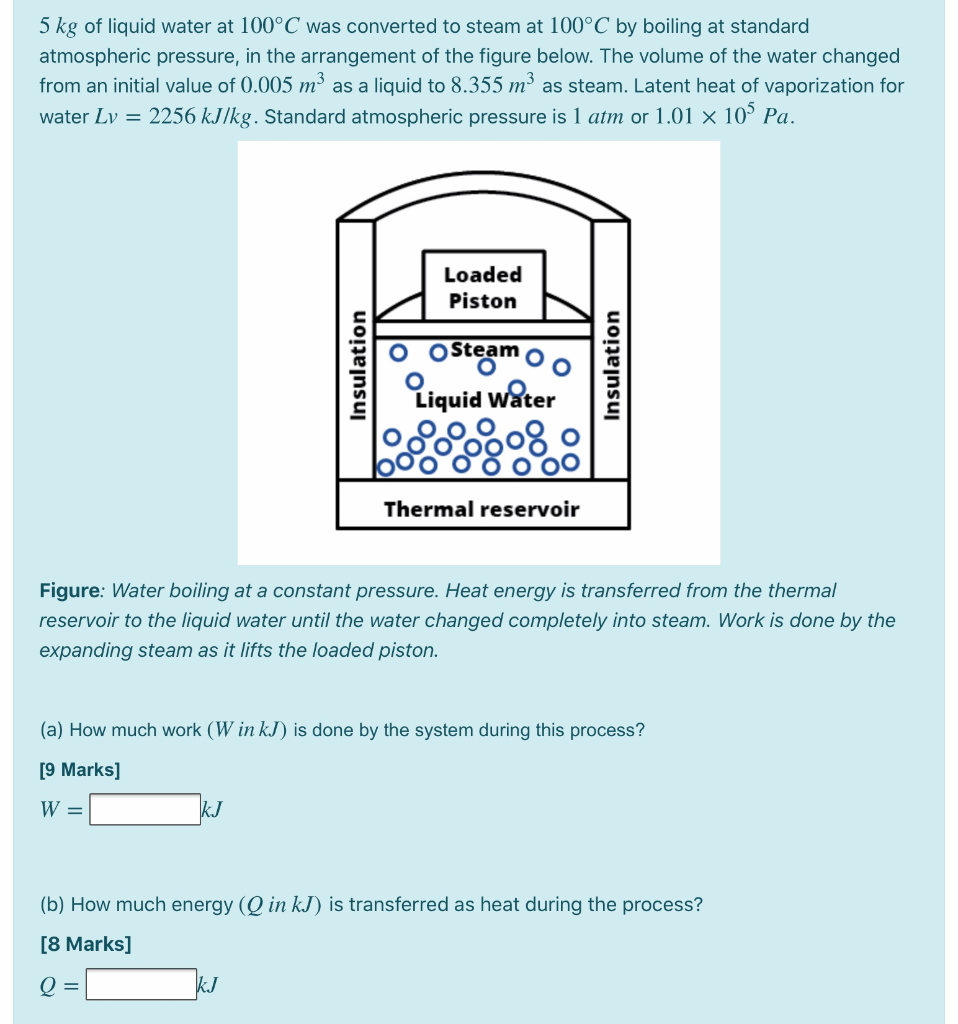 $5\ kg$ of liquid water at $100°C$ was converted to steam at $100°C$ by boiling at standard atmospheric pressure, in the arrangement of the figure below. The volume of the water changed from an initial value of $0.005\ m^3$ as a liquid to $8.355\ m^3$ as steam. Latent heat of vaporization for water $Lv = 2256\ kJ/kg$. Standard atmospheric pressure is $1\ atm$ or $1.01 \times 10^5\ Pa$.

Loaded Piston

Insulation

Steam

Liquid Water

Insulation

Thermal reservoir

Figure: Water boiling at a constant pressure. Heat energy is transferred from the thermal reservoir to the liquid water until the water changed completely into steam. Work is done by the expanding steam as it lifts the loaded piston.

(a) How much work ($W\ in\ kJ$) is done by the system during this process?

[9 Marks]

$W =$ $kJ$

(b) How much energy ($Q\ in\ kJ$) is transferred as heat during the process?

[8 Marks]

$Q =$ $kJ$