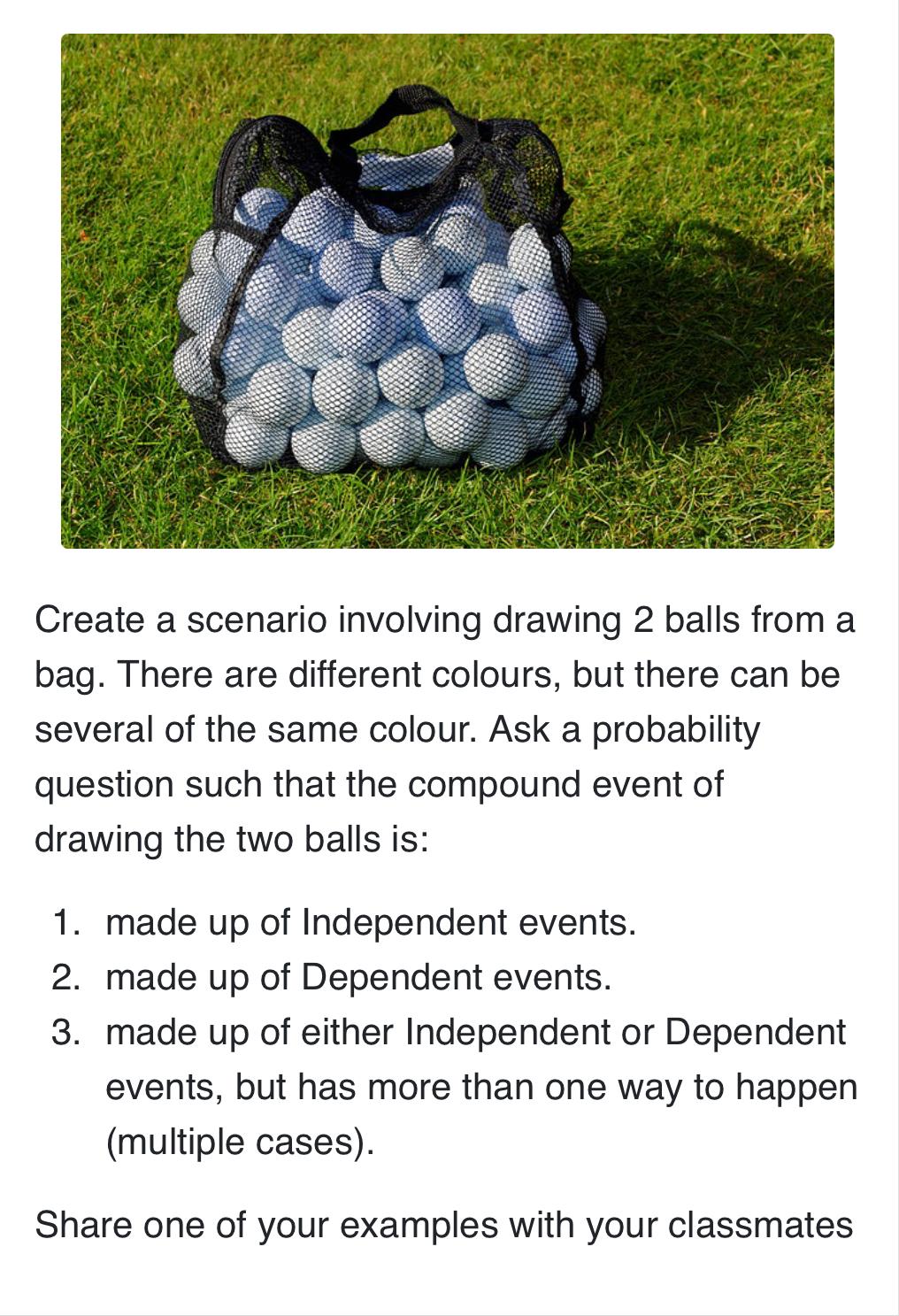 Create a scenario involving drawing 2 balls from a bag. There are different colours, but there can be several of the same colour. Ask a probability question such that the compound event of drawing the two balls is:

1. made up of Independent events.
2. made up of Dependent events.
3. made up of either Independent or Dependent events, but has more than one way to happen (multiple cases).

Share one of your examples with your classmates