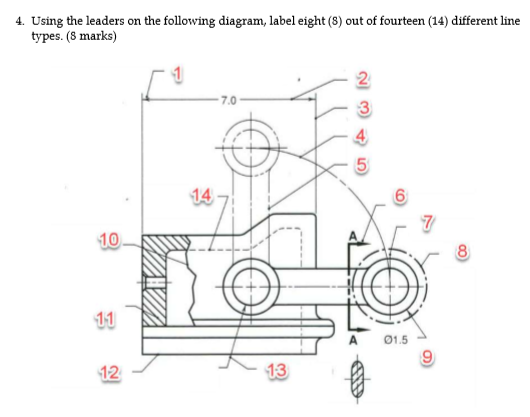 4. Using the leaders on the following diagram, label eight (8) out of fourteen (14) different line types. (8 marks)

1
7.0
2
3
4
5
14
6
7
10
A
8
11
A
Ø1.5
9
12
13