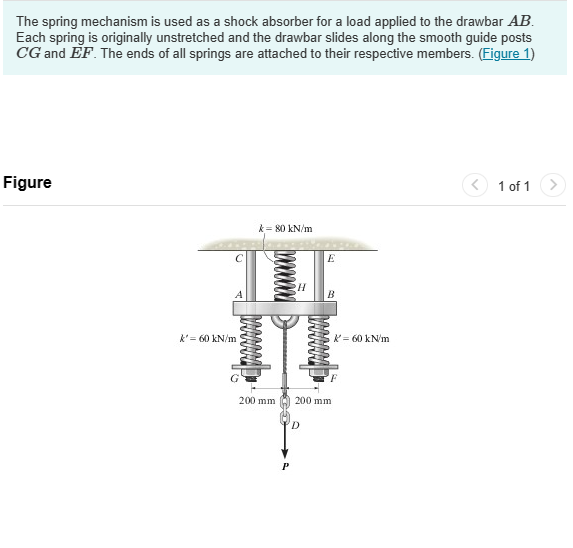 The spring mechanism is used as a shock absorber for a load applied to the drawbar $AB$. Each spring is originally unstretched and the drawbar slides along the smooth guide posts $CG$ and $EF$. The ends of all springs are attached to their respective members. (Figure 1)

Figure

1 of 1

$k = 80$ kN/m

C

E

H

A

B

$k' = 60$ kN/m

$k' = 60$ kN/m

G

F

200 mm

200 mm

D

P