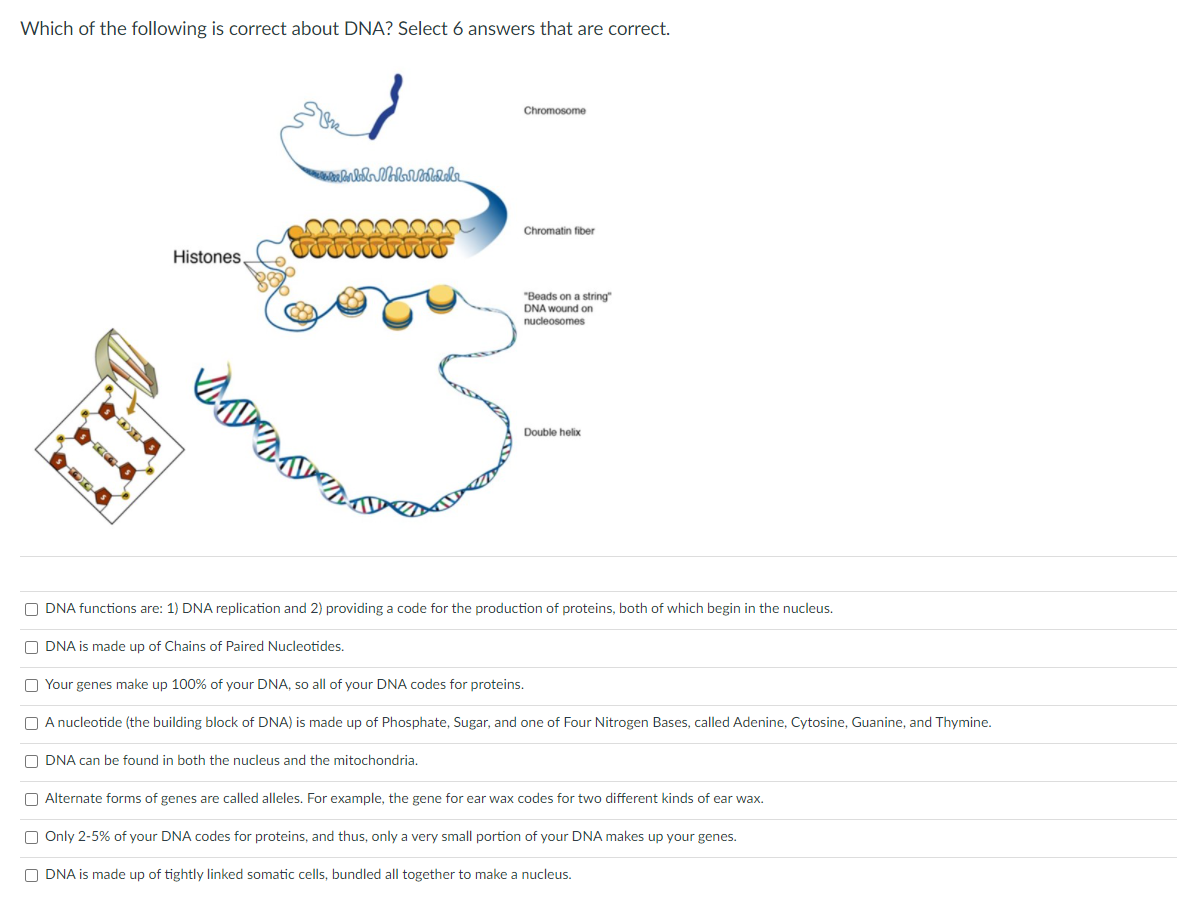 Which of the following is correct about DNA? Select 6 answers that are correct.

Chromosome

Chromatin fiber

Histones

"Beads on a string" DNA wound on nucleosomes

Double helix

DNA functions are: 1) DNA replication and 2) providing a code for the production of proteins, both of which begin in the nucleus.

DNA is made up of Chains of Paired Nucleotides.

Your genes make up 100% of your DNA, so all of your DNA codes for proteins.

A nucleotide (the building block of DNA) is made up of Phosphate, Sugar, and one of Four Nitrogen Bases, called Adenine, Cytosine, Guanine, and Thymine.

DNA can be found in both the nucleus and the mitochondria.

Alternate forms of genes are called alleles. For example, the gene for ear wax codes for two different kinds of ear wax.

Only 2-5% of your DNA codes for proteins, and thus, only a very small portion of your DNA makes up your genes.

DNA is made up of tightly linked somatic cells, bundled all together to make a nucleus.