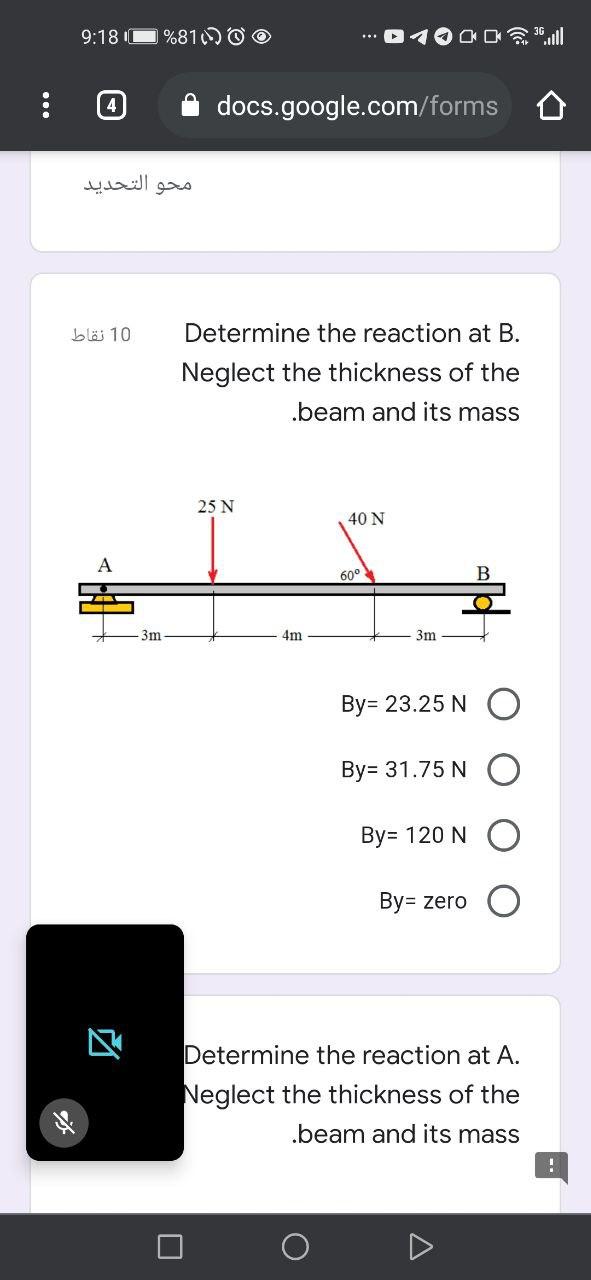 9:18 %81 3G

4 docs.google.com/forms

محو التحديد

10 نقاط

Determine the reaction at B. Neglect the thickness of the .beam and its mass

25 N
40 N
A
60°
B
3m
4m
3m

By= 23.25 N

By= 31.75 N

By= 120 N

By= zero

Determine the reaction at A. Neglect the thickness of the .beam and its mass