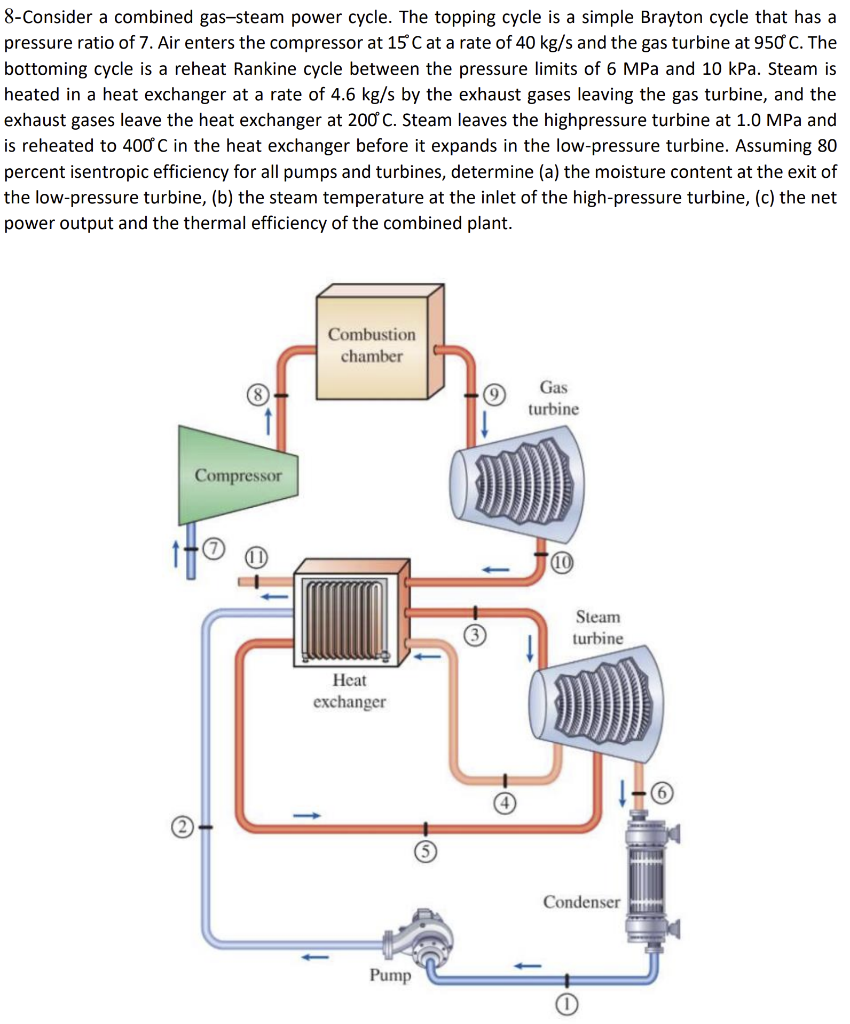 8-Consider a combined gas–steam power cycle. The topping cycle is a simple Brayton cycle that has a pressure ratio of 7. Air enters the compressor at 15°C at a rate of 40 kg/s and the gas turbine at 950°C. The bottoming cycle is a reheat Rankine cycle between the pressure limits of 6 MPa and 10 kPa. Steam is heated in a heat exchanger at a rate of 4.6 kg/s by the exhaust gases leaving the gas turbine, and the exhaust gases leave the heat exchanger at 200°C. Steam leaves the highpressure turbine at 1.0 MPa and is reheated to 400°C in the heat exchanger before it expands in the low-pressure turbine. Assuming 80 percent isentropic efficiency for all pumps and turbines, determine (a) the moisture content at the exit of the low-pressure turbine, (b) the steam temperature at the inlet of the high-pressure turbine, (c) the net power output and the thermal efficiency of the combined plant.

Combustion chamber
8
9
Gas turbine
Compressor
7
11
10
Steam turbine
3
Heat exchanger
4
6
2
5
Condenser
Pump
1