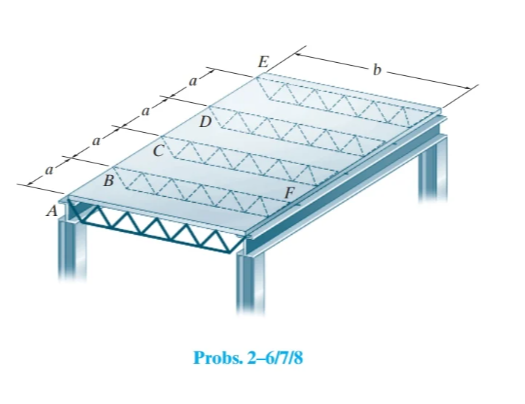 E
b
a
a
a
a
D
C
B
F
A
Probs. 2–6/7/8