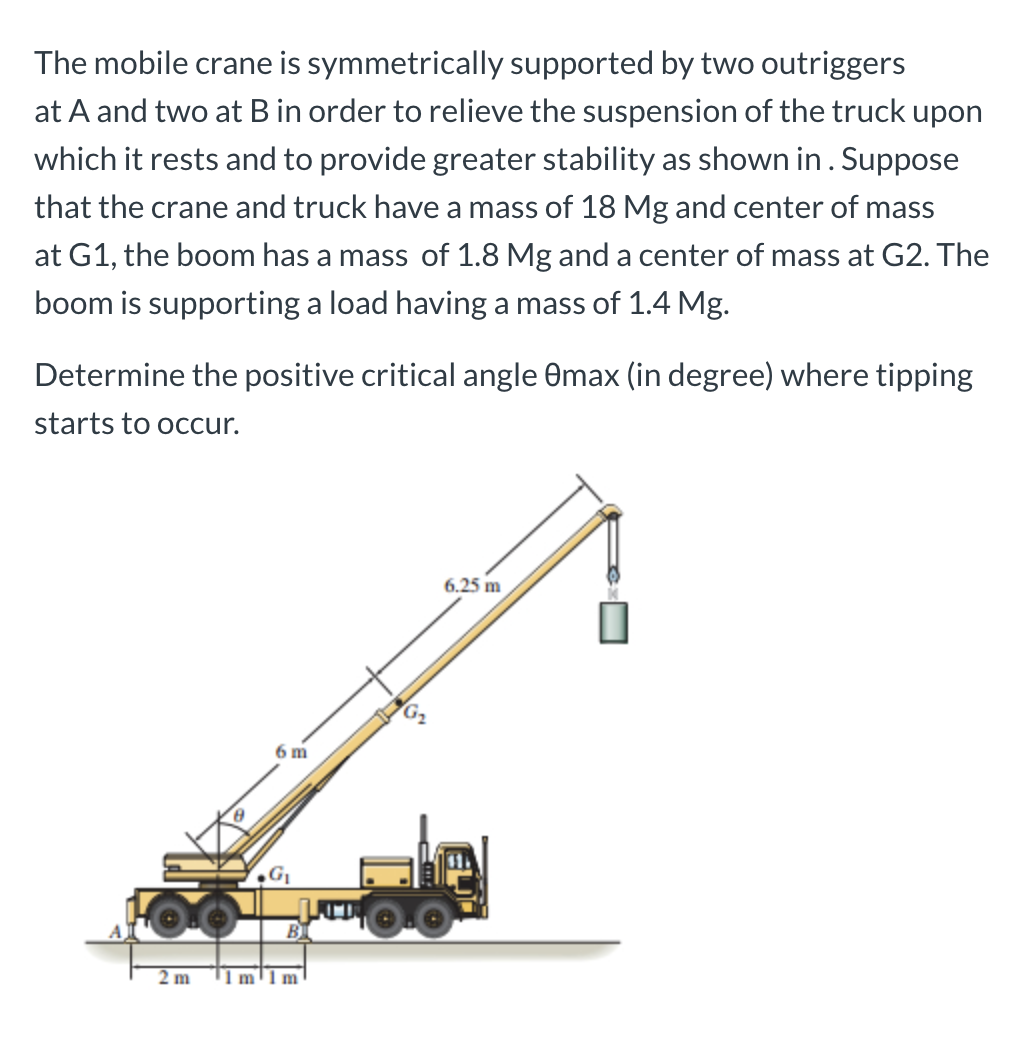 The mobile crane is symmetrically supported by two outriggers at A and two at B in order to relieve the suspension of the truck upon which it rests and to provide greater stability as shown in . Suppose that the crane and truck have a mass of 18 Mg and center of mass at G1, the boom has a mass of 1.8 Mg and a center of mass at G2. The boom is supporting a load having a mass of 1.4 Mg.

Determine the positive critical angle θmax (in degree) where tipping starts to occur.

6.25 m
$G_2$
6 m
$\theta$
$G_1$
A
B
2 m
1 m
1 m