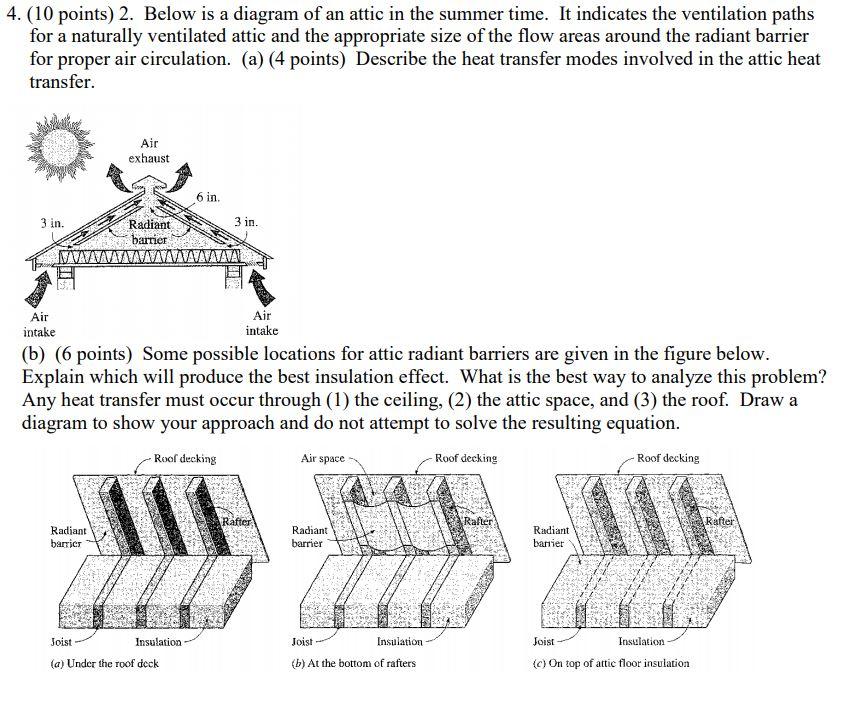 4. (10 points) 2. Below is a diagram of an attic in the summer time. It indicates the ventilation paths for a naturally ventilated attic and the appropriate size of the flow areas around the radiant barrier for proper air circulation. (a) (4 points) Describe the heat transfer modes involved in the attic heat transfer.

Air exhaust

6 in.

3 in.

Radiant barrier

3 in.

Air intake

Air intake

(b) (6 points) Some possible locations for attic radiant barriers are given in the figure below. Explain which will produce the best insulation effect. What is the best way to analyze this problem? Any heat transfer must occur through (1) the ceiling, (2) the attic space, and (3) the roof. Draw a diagram to show your approach and do not attempt to solve the resulting equation.

Roof decking

Rafter

Radiant barrier

Joist

Insulation

(a) Under the roof deck

Air space

Roof decking

Rafter

Radiant barrier

Joist

Insulation

(b) At the bottom of rafters

Roof decking

Rafter

Radiant barrier

Joist

Insulation

(c) On top of attic floor insulation