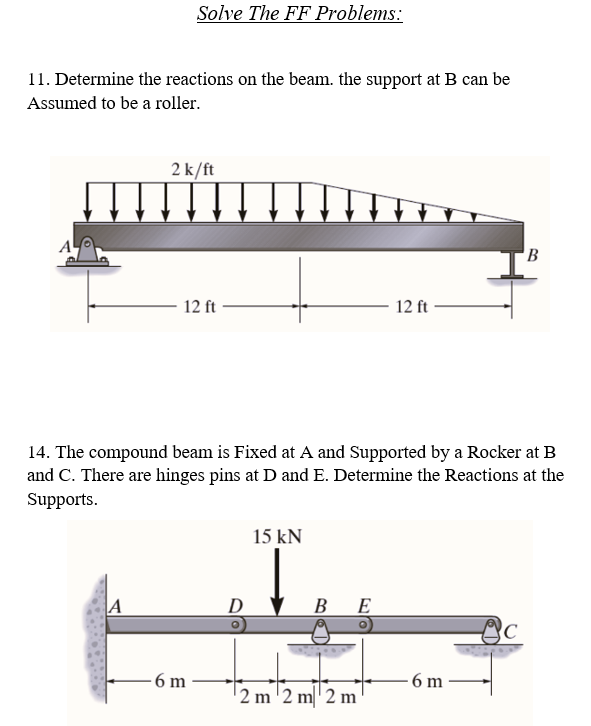 Solve The FF Problems:

11. Determine the reactions on the beam. the support at B can be Assumed to be a roller.

2 k/ft

A

B

12 ft

12 ft

14. The compound beam is Fixed at A and Supported by a Rocker at B and C. There are hinges pins at D and E. Determine the Reactions at the Supports.

15 kN

A

D

B

E

C

6 m

2 m

2 m

2 m

6 m