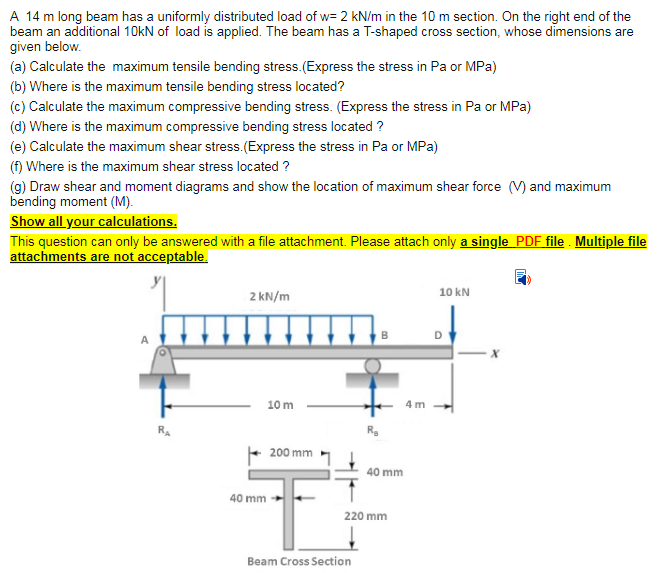 A 14 m long beam has a uniformly distributed load of w= 2 kN/m in the 10 m section. On the right end of the beam an additional 10kN of load is applied. The beam has a T-shaped cross section, whose dimensions are given below.

(a) Calculate the maximum tensile bending stress.(Express the stress in Pa or MPa)

(b) Where is the maximum tensile bending stress located?

(c) Calculate the maximum compressive bending stress. (Express the stress in Pa or MPa)

(d) Where is the maximum compressive bending stress located ?

(e) Calculate the maximum shear stress.(Express the stress in Pa or MPa)

(f) Where is the maximum shear stress located ?

(g) Draw shear and moment diagrams and show the location of maximum shear force (V) and maximum bending moment (M).

Show all your calculations.

This question can only be answered with a file attachment. Please attach only a single PDF file . Multiple file attachments are not acceptable.

y
2 kN/m
10 kN
A
B
D
x
10 m
4 m
$R_A$
$R_B$
200 mm
40 mm
40 mm
220 mm
Beam Cross Section