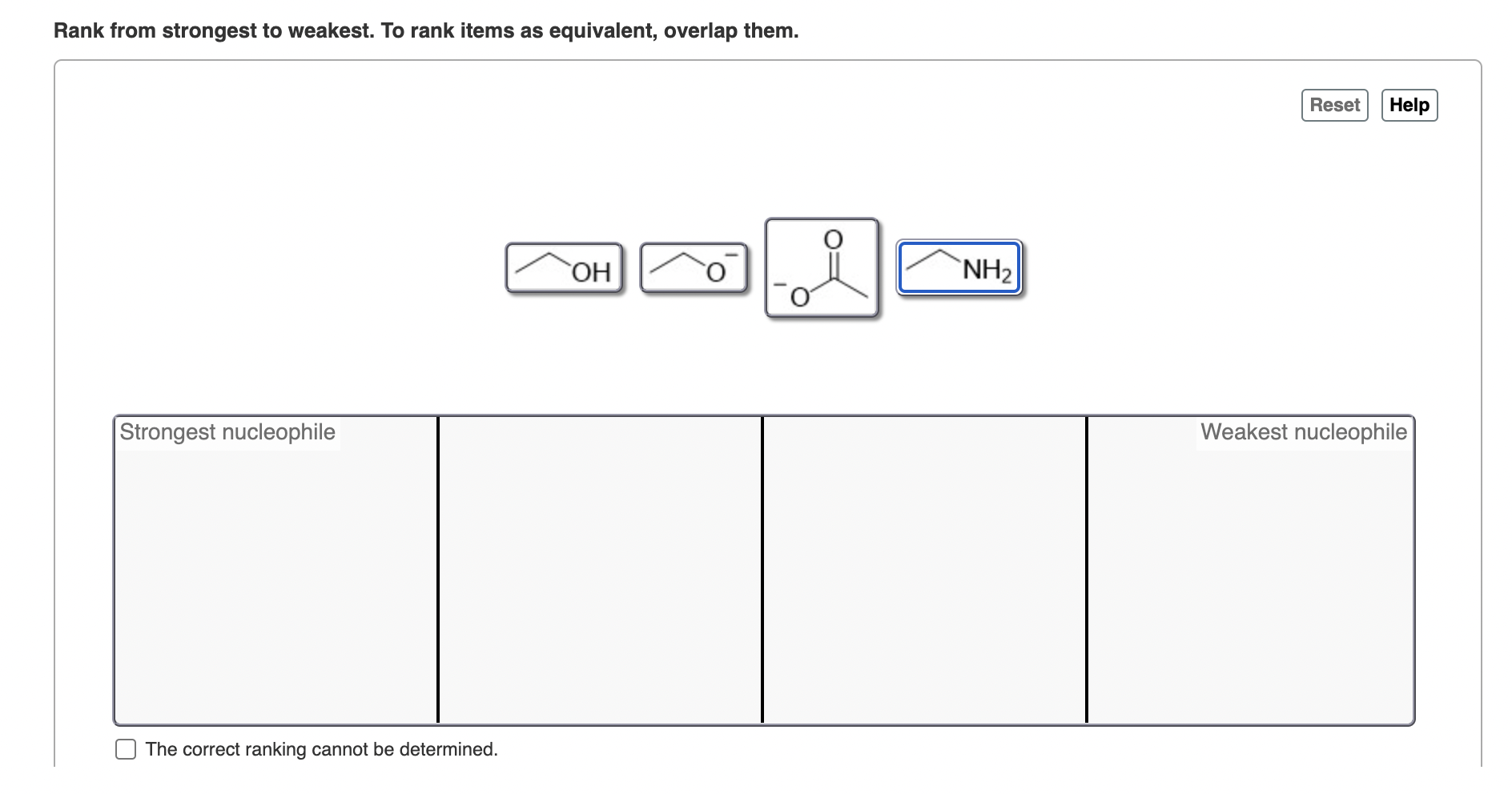 Rank from strongest to weakest. To rank items as equivalent, overlap them.

Reset Help

OH

$O^-$

O

$^-O$

$NH_2$

Strongest nucleophile

Weakest nucleophile

The correct ranking cannot be determined.