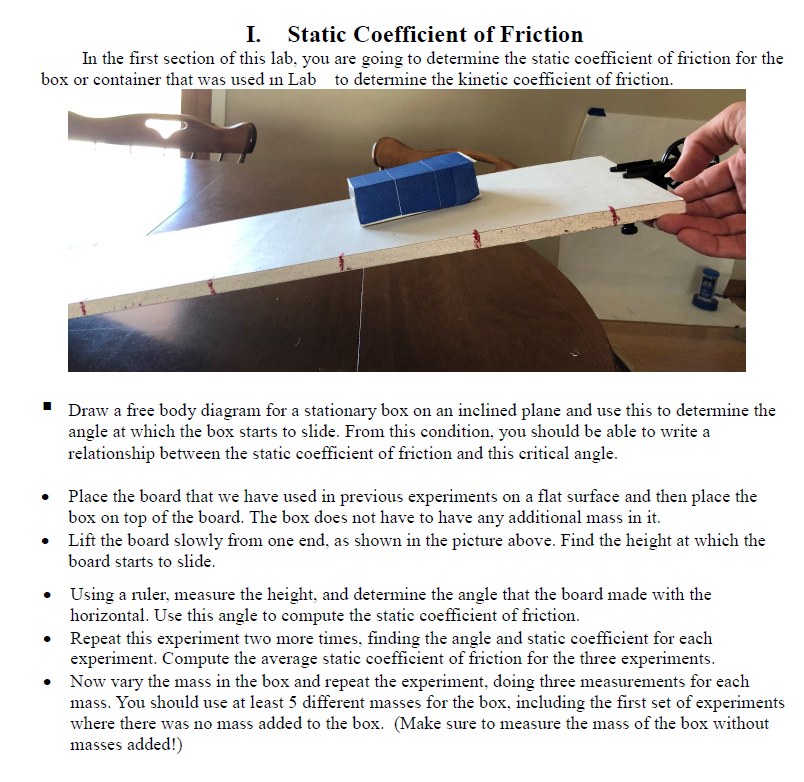 I. Static Coefficient of Friction

In the first section of this lab, you are going to determine the static coefficient of friction for the box or container that was used in Lab to determine the kinetic coefficient of friction.

▪ Draw a free body diagram for a stationary box on an inclined plane and use this to determine the angle at which the box starts to slide. From this condition, you should be able to write a relationship between the static coefficient of friction and this critical angle.

• Place the board that we have used in previous experiments on a flat surface and then place the box on top of the board. The box does not have to have any additional mass in it.
• Lift the board slowly from one end, as shown in the picture above. Find the height at which the board starts to slide.

• Using a ruler, measure the height, and determine the angle that the board made with the horizontal. Use this angle to compute the static coefficient of friction.
• Repeat this experiment two more times, finding the angle and static coefficient for each experiment. Compute the average static coefficient of friction for the three experiments.
• Now vary the mass in the box and repeat the experiment, doing three measurements for each mass. You should use at least 5 different masses for the box, including the first set of experiments where there was no mass added to the box. (Make sure to measure the mass of the box without masses added!)