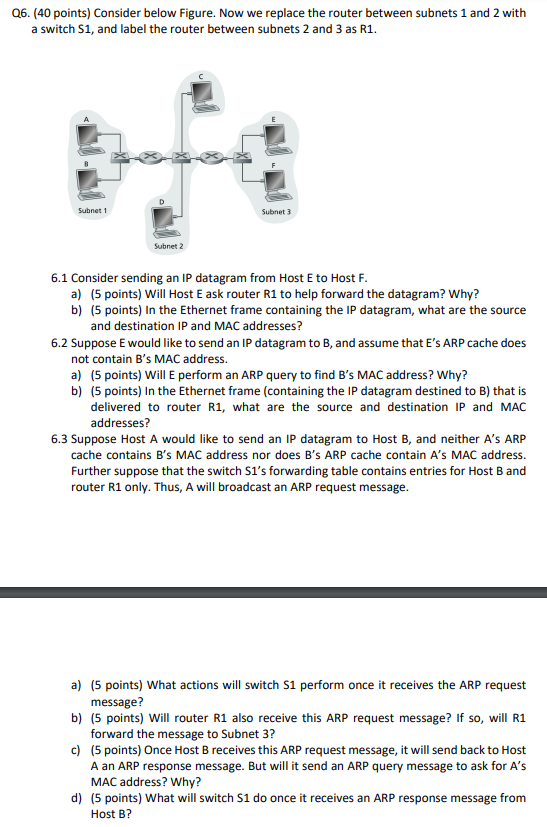 Q6. (40 points) Consider below Figure. Now we replace the router between subnets 1 and 2 with a switch S1, and label the router between subnets 2 and 3 as R1.

C

A

E

B

F

D

Subnet 1

Subnet 3

Subnet 2

6.1 Consider sending an IP datagram from Host E to Host F.
a) (5 points) Will Host E ask router R1 to help forward the datagram? Why?
b) (5 points) In the Ethernet frame containing the IP datagram, what are the source and destination IP and MAC addresses?

6.2 Suppose E would like to send an IP datagram to B, and assume that E's ARP cache does not contain B's MAC address.
a) (5 points) Will E perform an ARP query to find B's MAC address? Why?
b) (5 points) In the Ethernet frame (containing the IP datagram destined to B) that is delivered to router R1, what are the source and destination IP and MAC addresses?

6.3 Suppose Host A would like to send an IP datagram to Host B, and neither A's ARP cache contains B's MAC address nor does B's ARP cache contain A's MAC address. Further suppose that the switch S1's forwarding table contains entries for Host B and router R1 only. Thus, A will broadcast an ARP request message.

a) (5 points) What actions will switch S1 perform once it receives the ARP request message?
b) (5 points) Will router R1 also receive this ARP request message? If so, will R1 forward the message to Subnet 3?
c) (5 points) Once Host B receives this ARP request message, it will send back to Host A an ARP response message. But will it send an ARP query message to ask for A's MAC address? Why?
d) (5 points) What will switch S1 do once it receives an ARP response message from Host B?