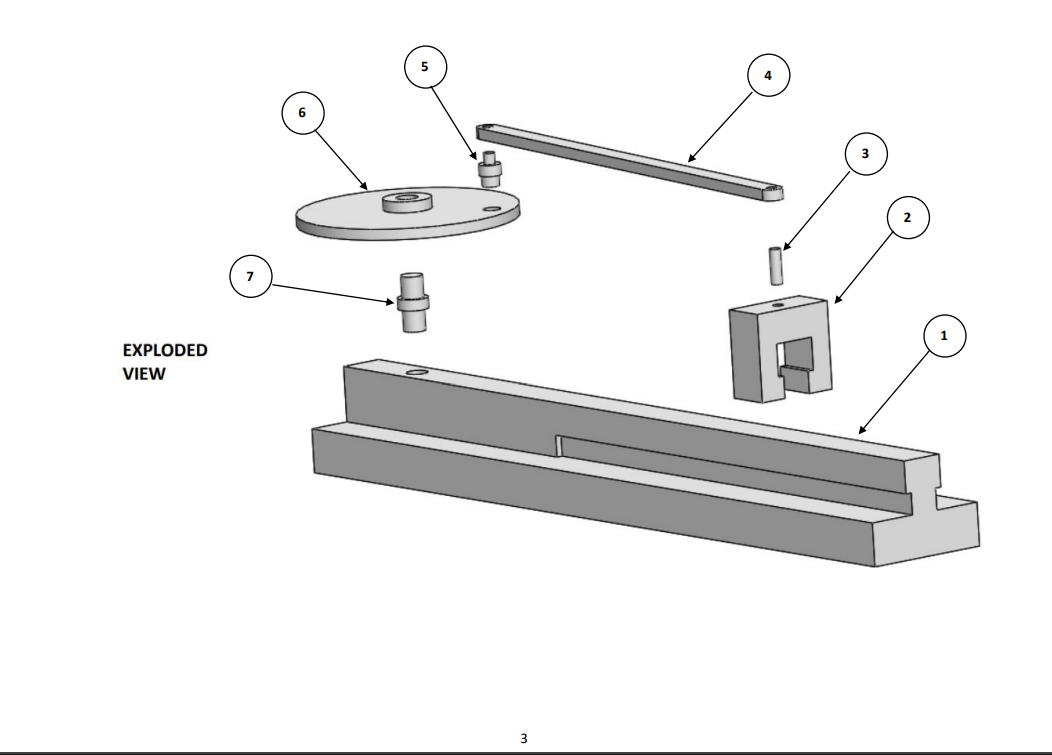 5

4

6

3

2

7

1

EXPLODED VIEW

3