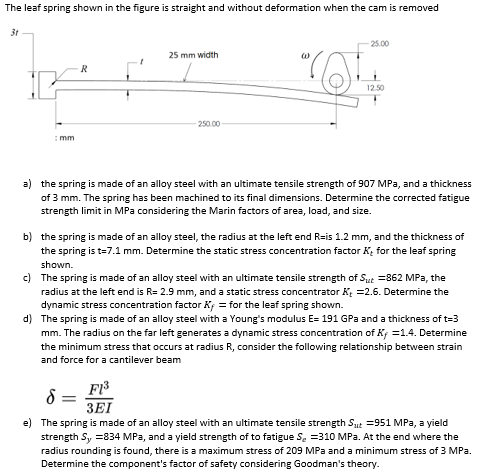 The leaf spring shown in the figure is straight and without deformation when the cam is removed

3t

R

t

25 mm width

$\omega$

25.00

12.50

250.00

: mm

a) the spring is made of an alloy steel with an ultimate tensile strength of 907 MPa, and a thickness of 3 mm. The spring has been machined to its final dimensions. Determine the corrected fatigue strength limit in MPa considering the Marin factors of area, load, and size.

b) the spring is made of an alloy steel, the radius at the left end R=is 1.2 mm, and the thickness of the spring is t=7.1 mm. Determine the static stress concentration factor $K_t$ for the leaf spring shown.

c) The spring is made of an alloy steel with an ultimate tensile strength of $S_{ut}$ =862 MPa, the radius at the left end is R= 2.9 mm, and a static stress concentrator $K_t$ =2.6. Determine the dynamic stress concentration factor $K_f$ = for the leaf spring shown.

d) The spring is made of an alloy steel with a Young's modulus E= 191 GPa and a thickness of t=3 mm. The radius on the far left generates a dynamic stress concentration of $K_f$ =1.4. Determine the minimum stress that occurs at radius R, consider the following relationship between strain and force for a cantilever beam

$\delta = \frac{Fl^3}{3EI}$

e) The spring is made of an alloy steel with an ultimate tensile strength $S_{ut}$ =951 MPa, a yield strength $S_y$ =834 MPa, and a yield strength of to fatigue $S_e$ =310 MPa. At the end where the radius rounding is found, there is a maximum stress of 209 MPa and a minimum stress of 3 MPa. Determine the component's factor of safety considering Goodman's theory.