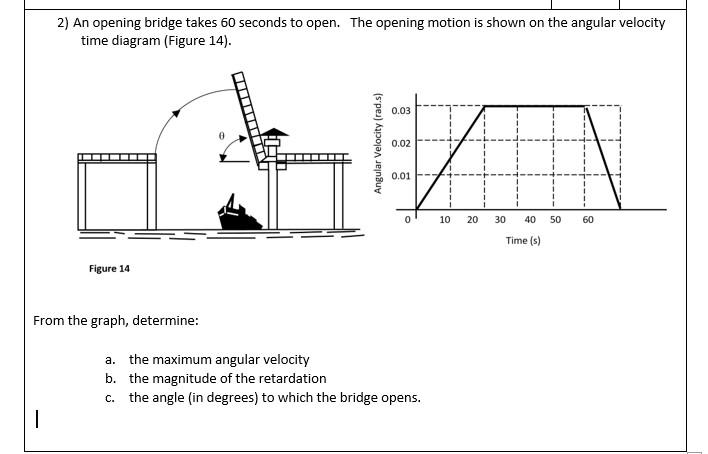 2) An opening bridge takes 60 seconds to open. The opening motion is shown on the angular velocity time diagram (Figure 14).

$\theta$

Angular Velocity (rad.s)

0.03
0.02
0.01
0
10 20 30 40 50 60
Time (s)

Figure 14

From the graph, determine:

a. the maximum angular velocity
b. the magnitude of the retardation
c. the angle (in degrees) to which the bridge opens.