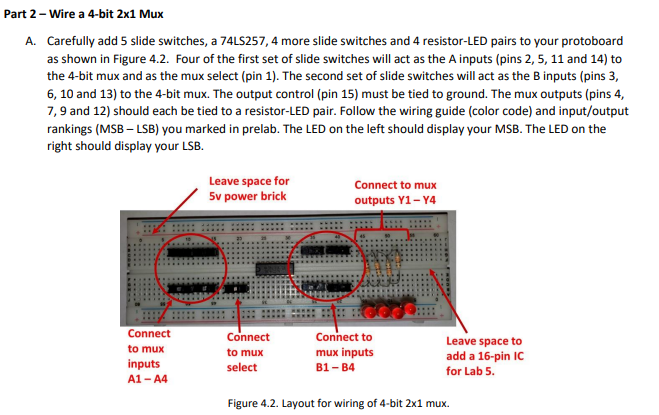 Part 2 – Wire a 4-bit 2x1 Mux

A. Carefully add 5 slide switches, a 74LS257, 4 more slide switches and 4 resistor-LED pairs to your protoboard as shown in Figure 4.2. Four of the first set of slide switches will act as the A inputs (pins 2, 5, 11 and 14) to the 4-bit mux and as the mux select (pin 1). The second set of slide switches will act as the B inputs (pins 3, 6, 10 and 13) to the 4-bit mux. The output control (pin 15) must be tied to ground. The mux outputs (pins 4, 7, 9 and 12) should each be tied to a resistor-LED pair. Follow the wiring guide (color code) and input/output rankings (MSB – LSB) you marked in prelab. The LED on the left should display your MSB. The LED on the right should display your LSB.

Leave space for 5v power brick

Connect to mux outputs Y1 – Y4

Connect to mux inputs A1 – A4

Connect to mux select

Connect to mux inputs B1 – B4

Leave space to add a 16-pin IC for Lab 5.

Figure 4.2. Layout for wiring of 4-bit 2x1 mux.