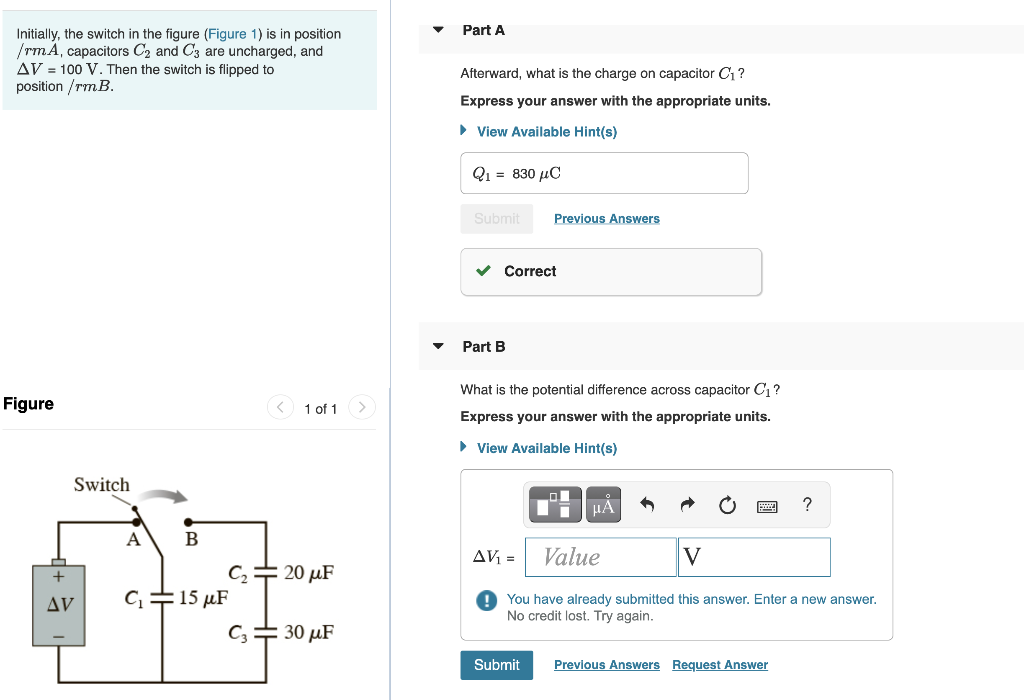 Initially, the switch in the figure (Figure 1) is in position $/rmA$, capacitors $C_2$ and $C_3$ are uncharged, and $\Delta V$ = 100 V. Then the switch is flipped to position $/rmB$.

Figure

1 of 1

Switch

A

B

+

$\Delta V$

−

$C_1$ 15 $\mu$F

$C_2$ 20 $\mu$F

$C_3$ 30 $\mu$F

Part A

Afterward, what is the charge on capacitor $C_1$?

Express your answer with the appropriate units.

View Available Hint(s)

$Q_1$ = 830 $\mu$C

Submit Previous Answers

Correct

Part B

What is the potential difference across capacitor $C_1$?

Express your answer with the appropriate units.

View Available Hint(s)

μÅ ?

$\Delta V_1$ = Value V

You have already submitted this answer. Enter a new answer. No credit lost. Try again.

Submit Previous Answers Request Answer