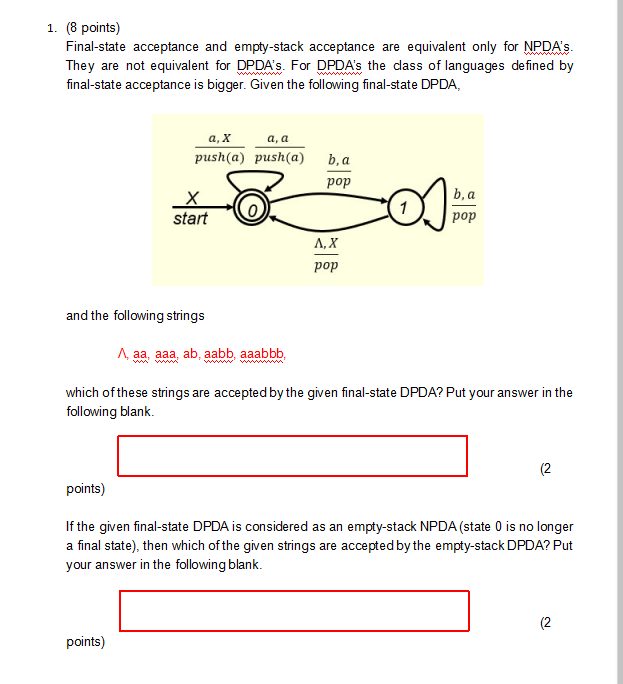 1. (8 points)
Final-state acceptance and empty-stack acceptance are equivalent only for NPDA's. They are not equivalent for DPDA's. For DPDA's the class of languages defined by final-state acceptance is bigger. Given the following final-state DPDA,

$\frac{a, X}{push(a)}$ $\frac{a, a}{push(a)}$ $\frac{b, a}{pop}$ X start 0 1 $\frac{b, a}{pop}$ $\frac{\Lambda, X}{pop}$

and the following strings

Λ, aa, aaa, ab, aabb, aaabbb,

which of these strings are accepted by the given final-state DPDA? Put your answer in the following blank.

(2 points)

If the given final-state DPDA is considered as an empty-stack NPDA (state 0 is no longer a final state), then which of the given strings are accepted by the empty-stack DPDA? Put your answer in the following blank.

(2 points)