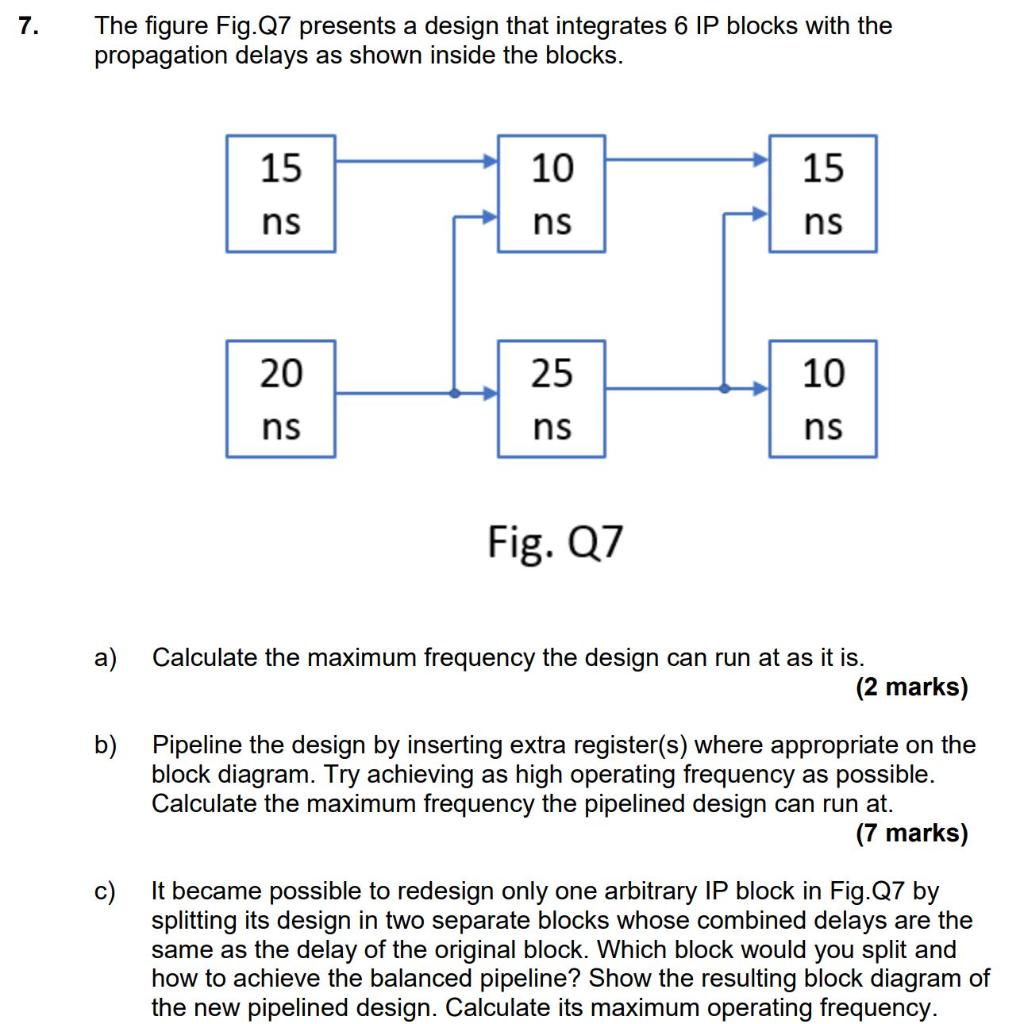 7. The figure Fig.Q7 presents a design that integrates 6 IP blocks with the propagation delays as shown inside the blocks.

15 ns

10 ns

15 ns

20 ns

25 ns

10 ns

Fig. Q7

a) Calculate the maximum frequency the design can run at as it is.
(2 marks)

b) Pipeline the design by inserting extra register(s) where appropriate on the block diagram. Try achieving as high operating frequency as possible. Calculate the maximum frequency the pipelined design can run at.
(7 marks)

c) It became possible to redesign only one arbitrary IP block in Fig.Q7 by splitting its design in two separate blocks whose combined delays are the same as the delay of the original block. Which block would you split and how to achieve the balanced pipeline? Show the resulting block diagram of the new pipelined design. Calculate its maximum operating frequency.