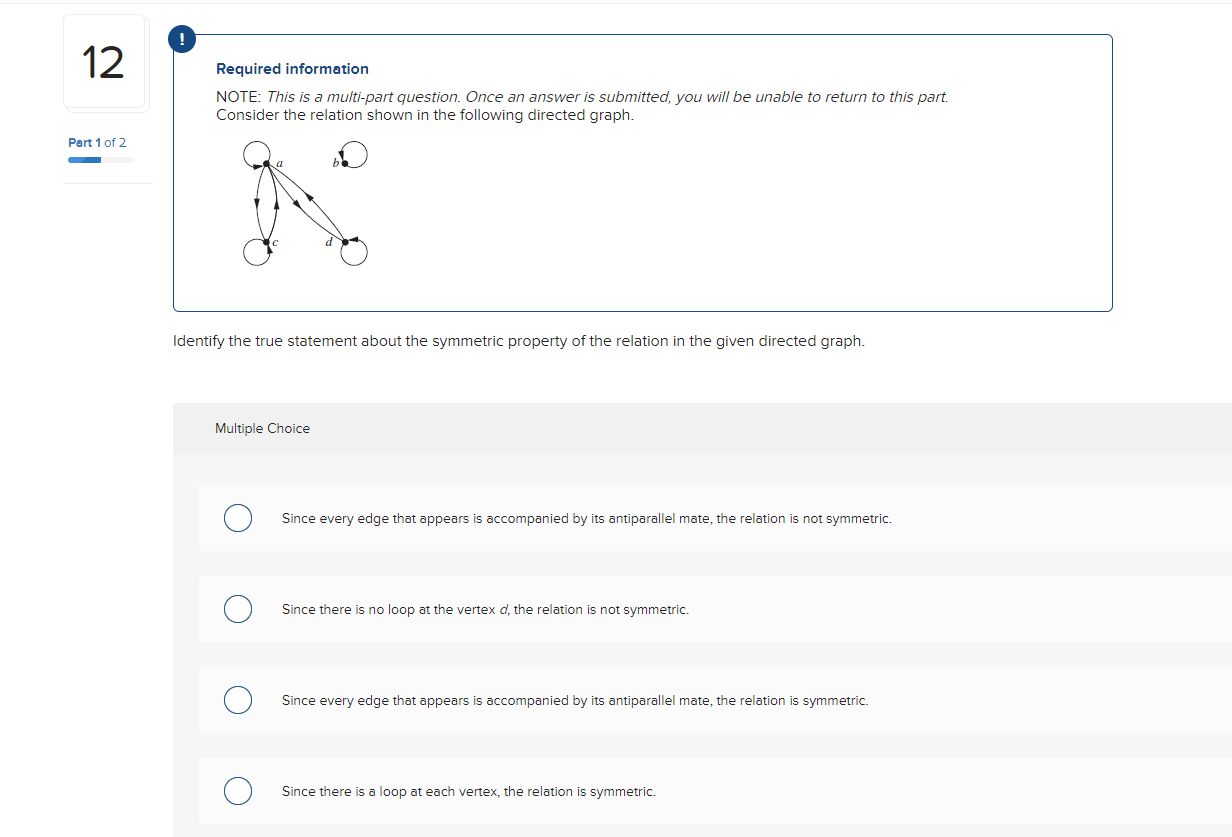 12

Part 1 of 2

!

Required information

NOTE: This is a multi-part question. Once an answer is submitted, you will be unable to return to this part.
Consider the relation shown in the following directed graph.

a
b
c
d

Identify the true statement about the symmetric property of the relation in the given directed graph.

Multiple Choice

Since every edge that appears is accompanied by its antiparallel mate, the relation is not symmetric.

Since there is no loop at the vertex d, the relation is not symmetric.

Since every edge that appears is accompanied by its antiparallel mate, the relation is symmetric.

Since there is a loop at each vertex, the relation is symmetric.