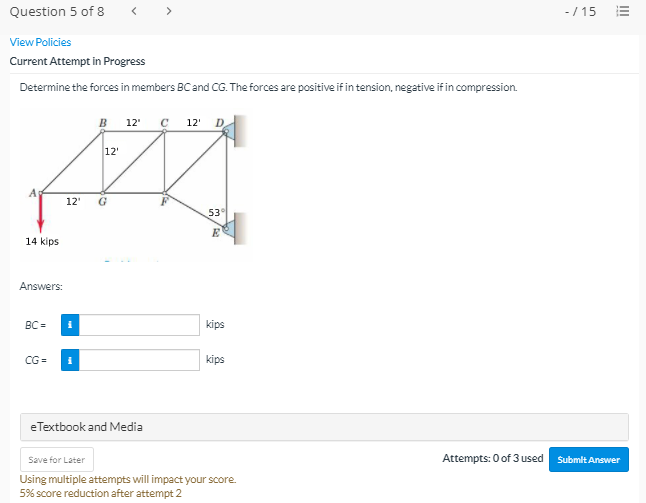 Question 5 of 8 < > - / 15

View Policies

Current Attempt in Progress

Determine the forces in members BC and CG. The forces are positive if in tension, negative if in compression.

B 12' C 12' D
12'
A
12' G F
53°
E
14 kips

Answers:

BC = i kips

CG = i kips

eTextbook and Media

Save for Later

Attempts: 0 of 3 used Submit Answer

Using multiple attempts will impact your score.
5% score reduction after attempt 2