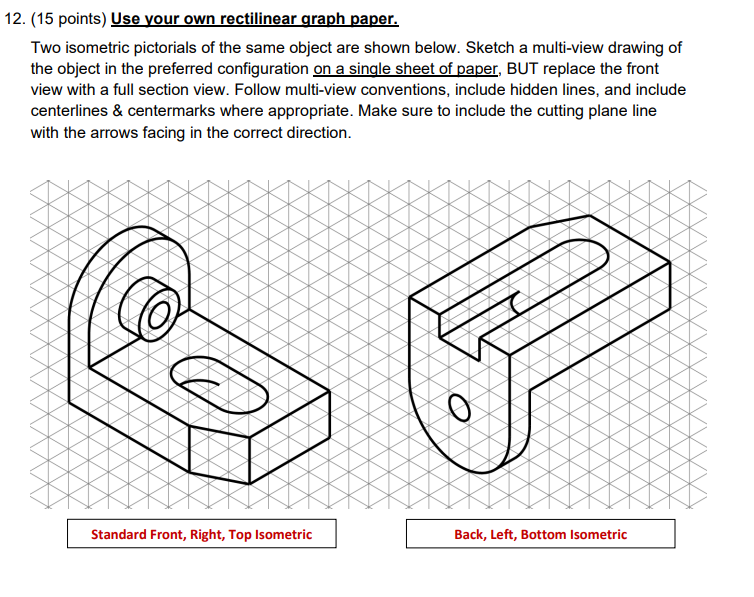 12. (15 points) Use your own rectilinear graph paper.

Two isometric pictorials of the same object are shown below. Sketch a multi-view drawing of the object in the preferred configuration on a single sheet of paper, BUT replace the front view with a full section view. Follow multi-view conventions, include hidden lines, and include centerlines & centermarks where appropriate. Make sure to include the cutting plane line with the arrows facing in the correct direction.

Standard Front, Right, Top Isometric

Back, Left, Bottom Isometric