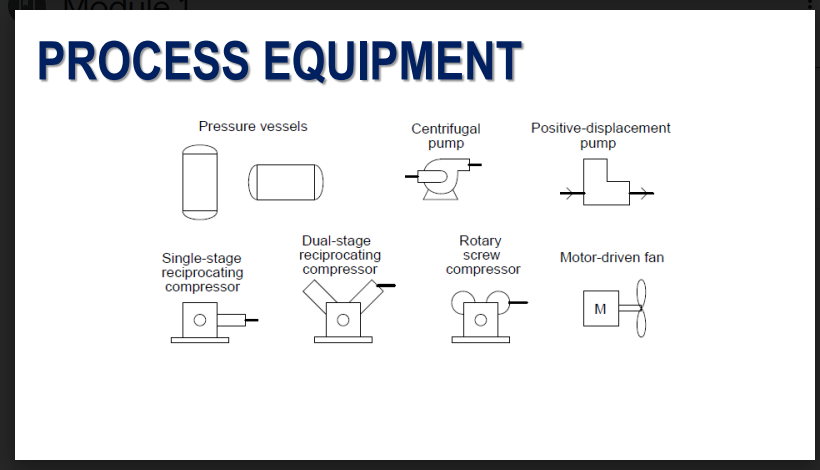 Module 1

PROCESS EQUIPMENT

Pressure vessels

Centrifugal pump

Positive-displacement pump

Single-stage reciprocating compressor

Dual-stage reciprocating compressor

Rotary screw compressor

Motor-driven fan

M