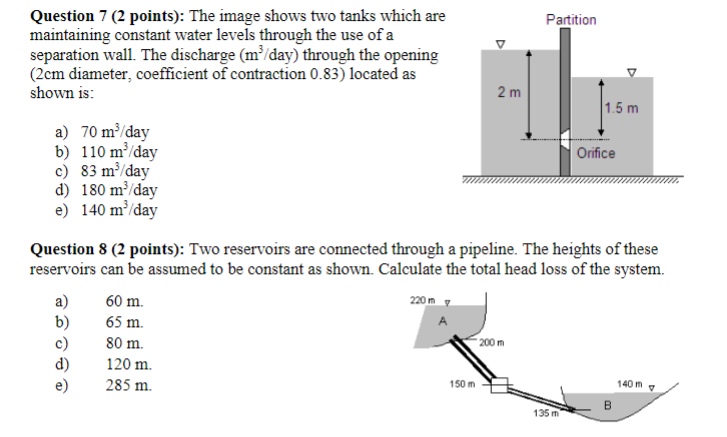 **Question 7 (2 points):** The image shows two tanks which are maintaining constant water levels through the use of a separation wall. The discharge ($m^3$/day) through the opening (2cm diameter, coefficient of contraction 0.83) located as shown is:

a) 70 $m^3$/day
b) 110 $m^3$/day
c) 83 $m^3$/day
d) 180 $m^3$/day
e) 140 $m^3$/day

Partition
2 m
1.5 m
Orifice

**Question 8 (2 points):** Two reservoirs are connected through a pipeline. The heights of these reservoirs can be assumed to be constant as shown. Calculate the total head loss of the system.

a) 60 m.
b) 65 m.
c) 80 m.
d) 120 m.
e) 285 m.

220 m
A
200 m
150 m
140 m
B
135 m