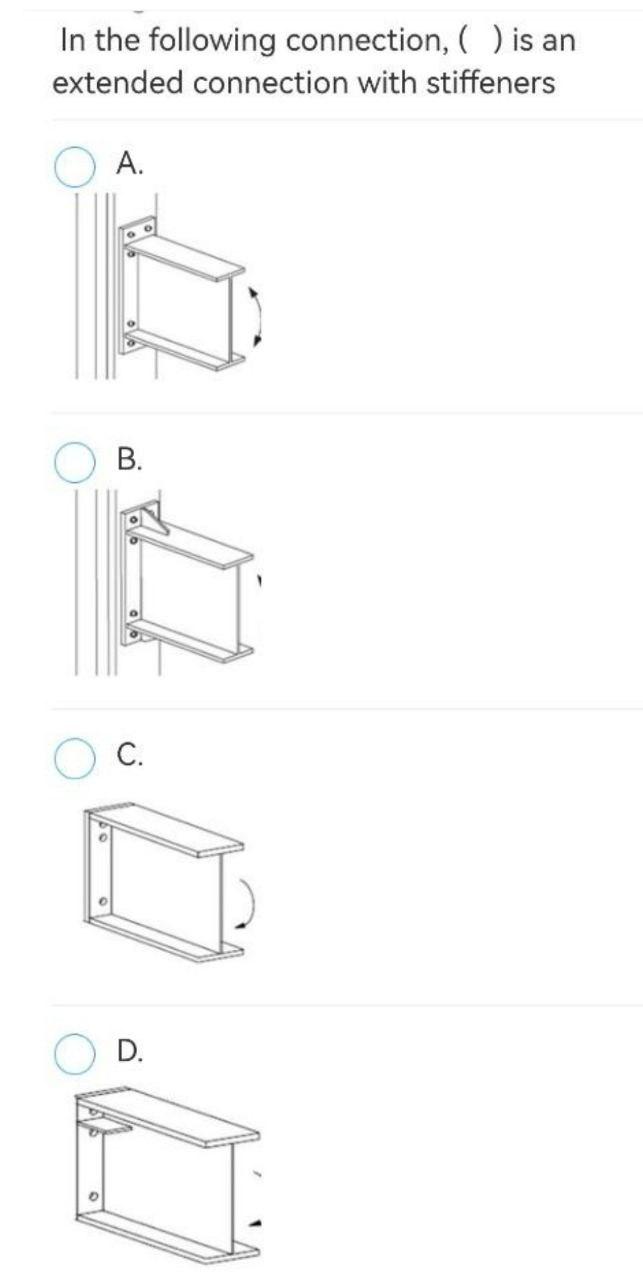 In the following connection, ( ) is an extended connection with stiffeners

A.

B.

C.

D.