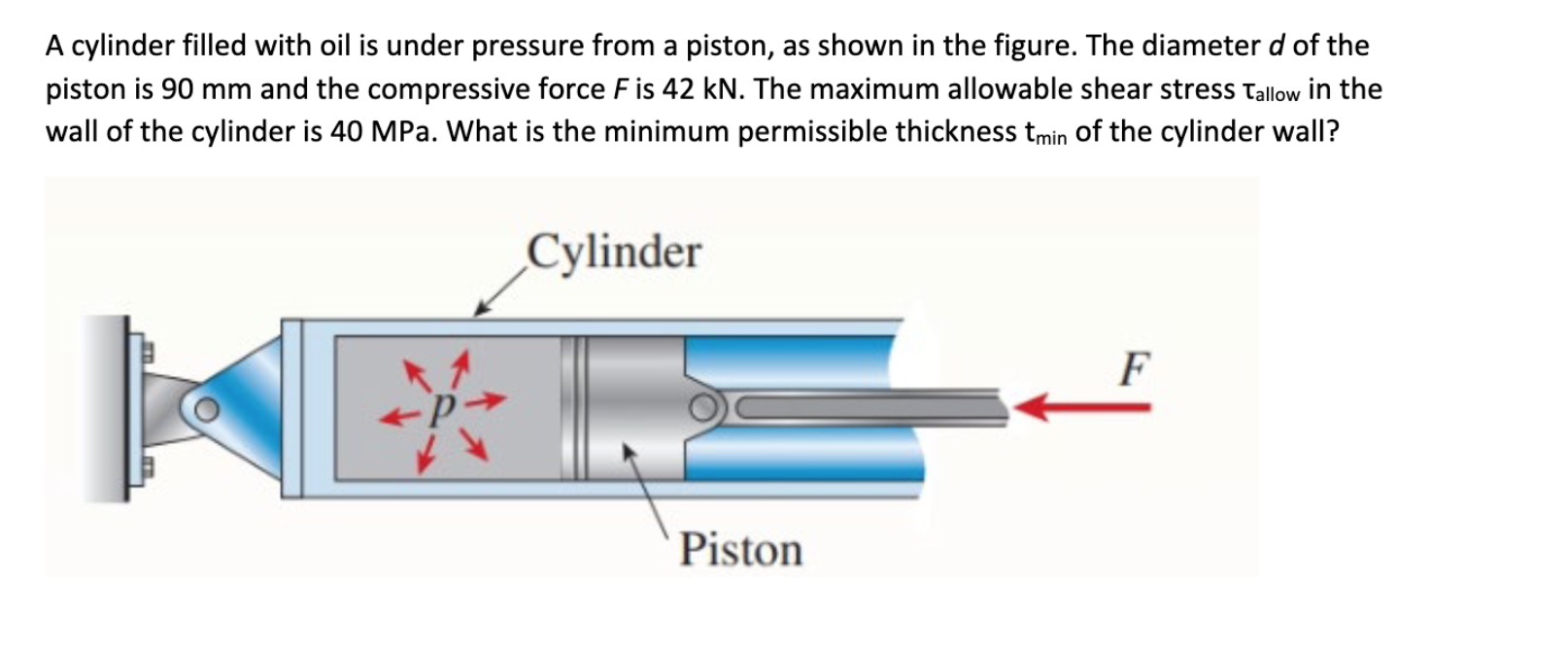 A cylinder filled with oil is under pressure from a piston, as shown in the figure. The diameter $d$ of the piston is 90 mm and the compressive force $F$ is 42 kN. The maximum allowable shear stress $\tau_{allow}$ in the wall of the cylinder is 40 MPa. What is the minimum permissible thickness $t_{min}$ of the cylinder wall?

Cylinder

$p$

$F$

Piston