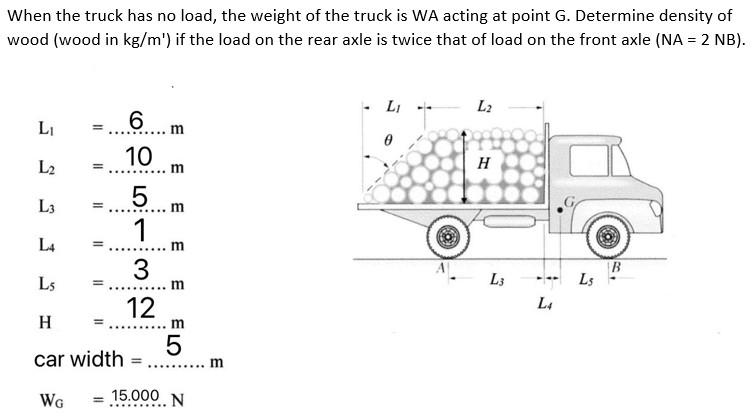 When the truck has no load, the weight of the truck is WA acting at point G. Determine density of wood (wood in kg/m') if the load on the rear axle is twice that of load on the front axle (NA = 2 NB).

$L_1$ = ...6.... m

$L_2$ = ...10... m

$L_3$ = ...5... m

$L_4$ = ...1... m

$L_5$ = ...3... m

H = ...12... m

car width = ...5... m

$W_G$ = 15.000 N

$L_1$ $L_2$ $\theta$ H G A $L_3$ $L_4$ $L_5$ B