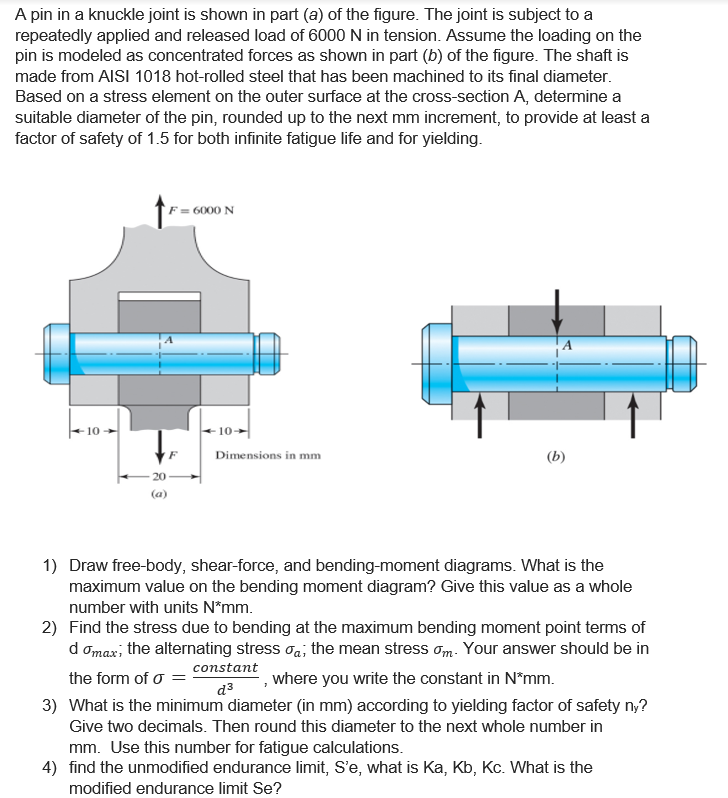 A pin in a knuckle joint is shown in part (a) of the figure. The joint is subject to a repeatedly applied and released load of 6000 N in tension. Assume the loading on the pin is modeled as concentrated forces as shown in part (b) of the figure. The shaft is made from AISI 1018 hot-rolled steel that has been machined to its final diameter. Based on a stress element on the outer surface at the cross-section A, determine a suitable diameter of the pin, rounded up to the next mm increment, to provide at least a factor of safety of 1.5 for both infinite fatigue life and for yielding.

$F = 6000$ N

A

10

10

F

Dimensions in mm

20

(a)

A

(b)

1) Draw free-body, shear-force, and bending-moment diagrams. What is the maximum value on the bending moment diagram? Give this value as a whole number with units N*mm.
2) Find the stress due to bending at the maximum bending moment point terms of d $\sigma_{max}$; the alternating stress $\sigma_a$; the mean stress $\sigma_m$. Your answer should be in the form of $\sigma = \frac{constant}{d^3}$, where you write the constant in N*mm.
3) What is the minimum diameter (in mm) according to yielding factor of safety $n_y$? Give two decimals. Then round this diameter to the next whole number in mm. Use this number for fatigue calculations.
4) find the unmodified endurance limit, S'e, what is Ka, Kb, Kc. What is the modified endurance limit Se?