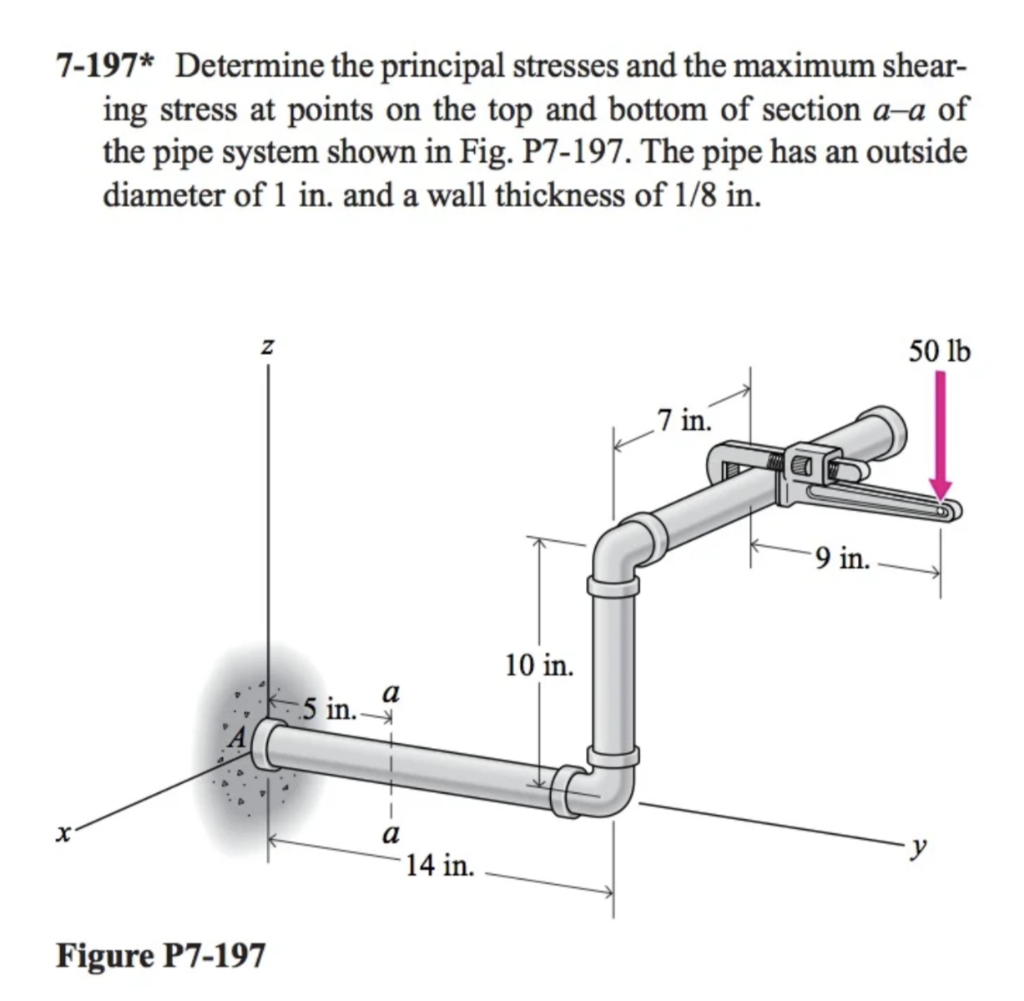 7-197* Determine the principal stresses and the maximum shearing stress at points on the top and bottom of section $a$–$a$ of the pipe system shown in Fig. P7-197. The pipe has an outside diameter of 1 in. and a wall thickness of 1/8 in.

$z$

50 lb

7 in.

9 in.

10 in.

5 in.

$a$

$A$

$a$

$x$

14 in.

$y$

Figure P7-197