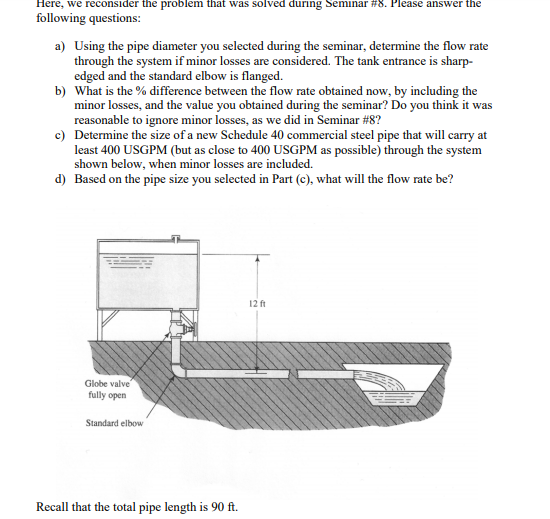 Here, we reconsider the problem that was solved during Seminar #8. Please answer the following questions:

a) Using the pipe diameter you selected during the seminar, determine the flow rate through the system if minor losses are considered. The tank entrance is sharp-edged and the standard elbow is flanged.
b) What is the % difference between the flow rate obtained now, by including the minor losses, and the value you obtained during the seminar? Do you think it was reasonable to ignore minor losses, as we did in Seminar #8?
c) Determine the size of a new Schedule 40 commercial steel pipe that will carry at least 400 USGPM (but as close to 400 USGPM as possible) through the system shown below, when minor losses are included.
d) Based on the pipe size you selected in Part (c), what will the flow rate be?

12 ft

Globe valve fully open

Standard elbow

Recall that the total pipe length is 90 ft.