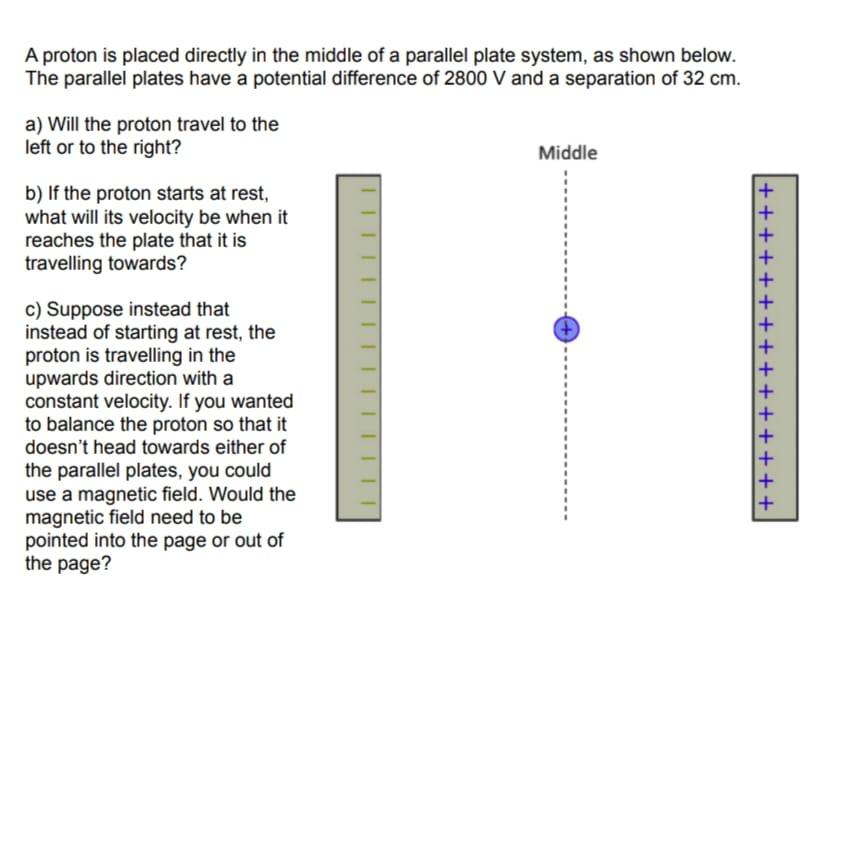 A proton is placed directly in the middle of a parallel plate system, as shown below. The parallel plates have a potential difference of 2800 V and a separation of 32 cm.

a) Will the proton travel to the left or to the right?

b) If the proton starts at rest, what will its velocity be when it reaches the plate that it is travelling towards?

c) Suppose instead that instead of starting at rest, the proton is travelling in the upwards direction with a constant velocity. If you wanted to balance the proton so that it doesn't head towards either of the parallel plates, you could use a magnetic field. Would the magnetic field need to be pointed into the page or out of the page?

Middle

- - - - - - - - - - - - - - -

+

+ + + + + + + + + + + + + + +