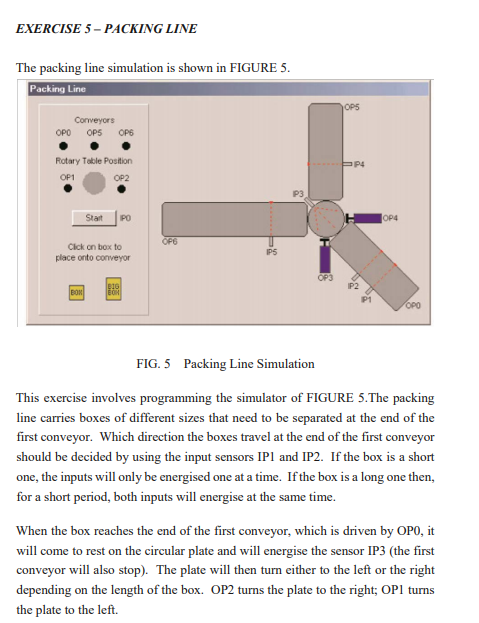 EXERCISE 5 – PACKING LINE

The packing line simulation is shown in FIGURE 5.

Packing Line

Conveyors
OP0 OP5 OP6

Rotary Table Position
OP1 OP2

Start IP0

Click on box to place onto conveyor

BOX BIG BOX

OP5
IP4
IP3
OP4
OP6
IP5
OP3
IP2
IP1
OP0

FIG. 5 Packing Line Simulation

This exercise involves programming the simulator of FIGURE 5.The packing line carries boxes of different sizes that need to be separated at the end of the first conveyor. Which direction the boxes travel at the end of the first conveyor should be decided by using the input sensors IP1 and IP2. If the box is a short one, the inputs will only be energised one at a time. If the box is a long one then, for a short period, both inputs will energise at the same time.

When the box reaches the end of the first conveyor, which is driven by OP0, it will come to rest on the circular plate and will energise the sensor IP3 (the first conveyor will also stop). The plate will then turn either to the left or the right depending on the length of the box. OP2 turns the plate to the right; OP1 turns the plate to the left.